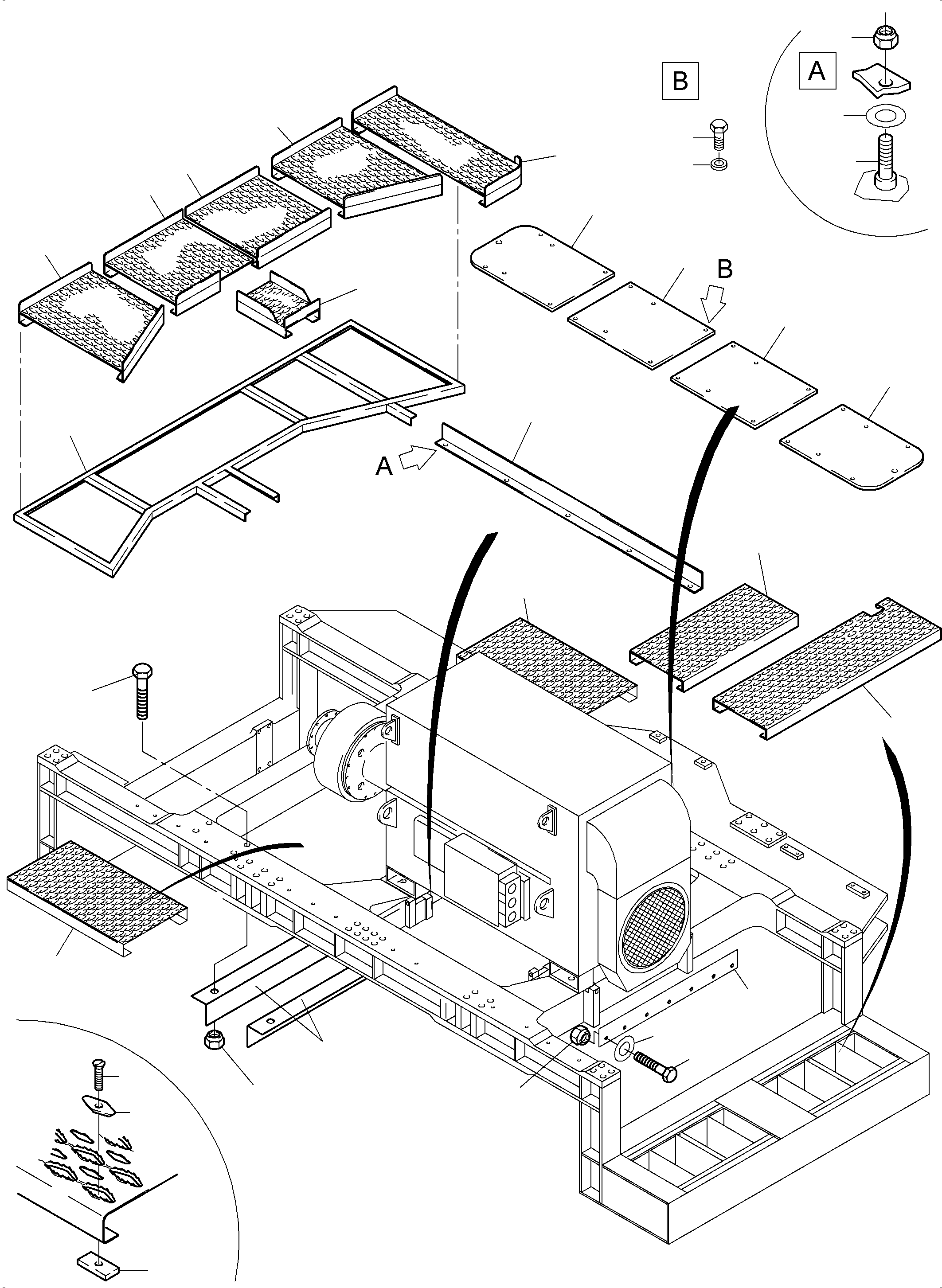 B

A

B

A