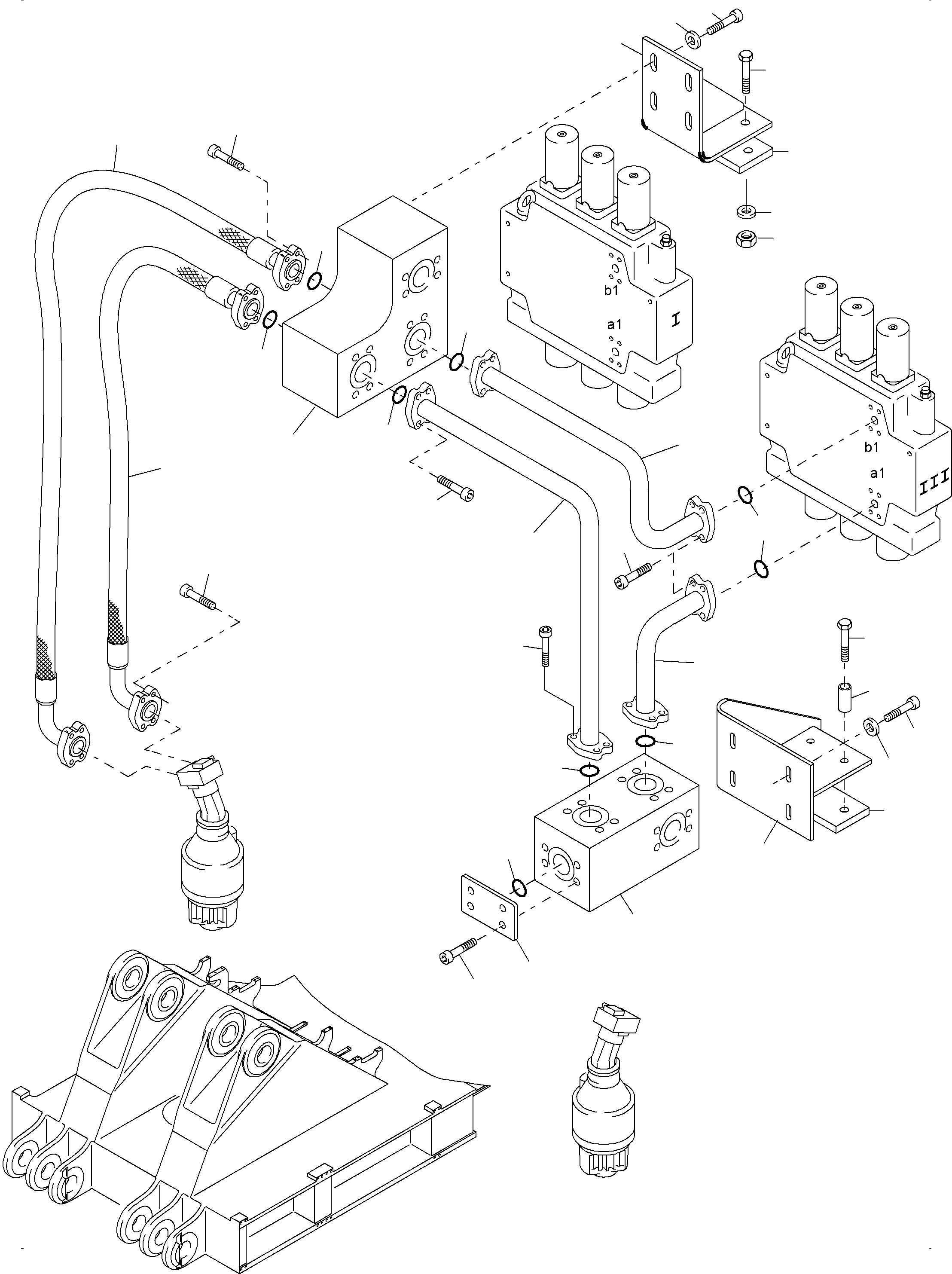 b1
a1
I
b1
a1
III