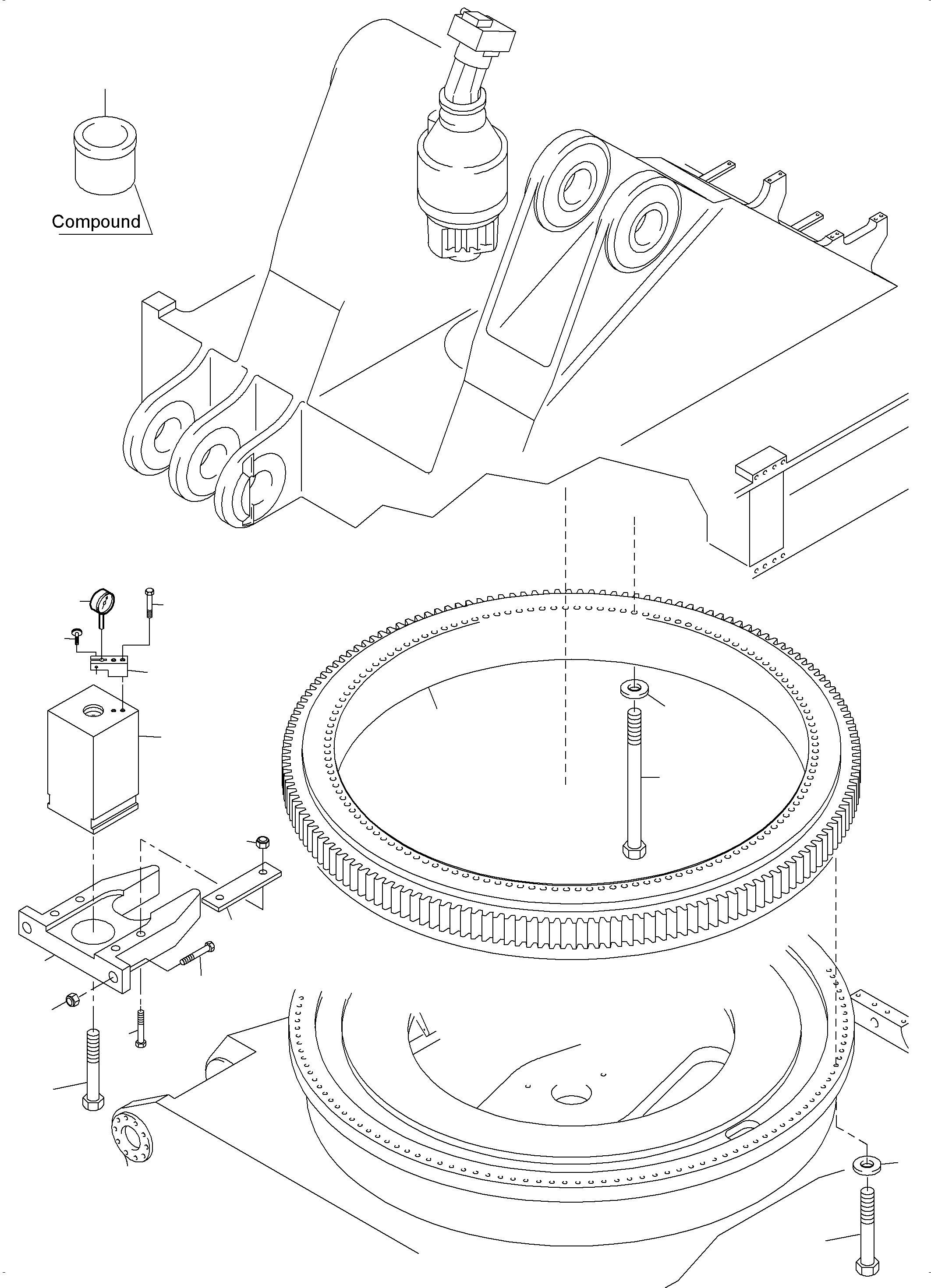 Compound