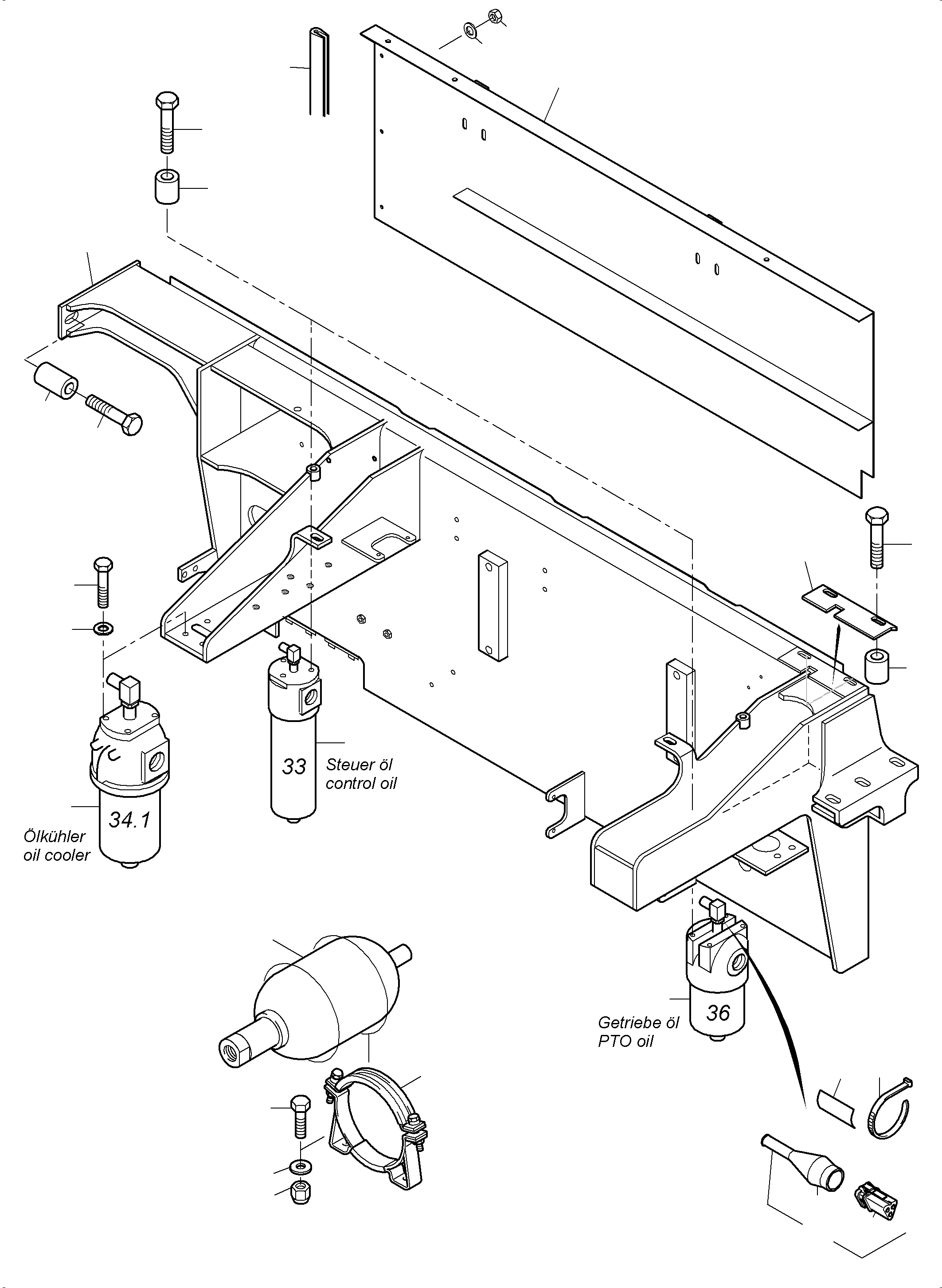 33
Steuer öl
control oil

34.1
Ölkühler
oil cooler

36
Getriebe öl
PTO oil