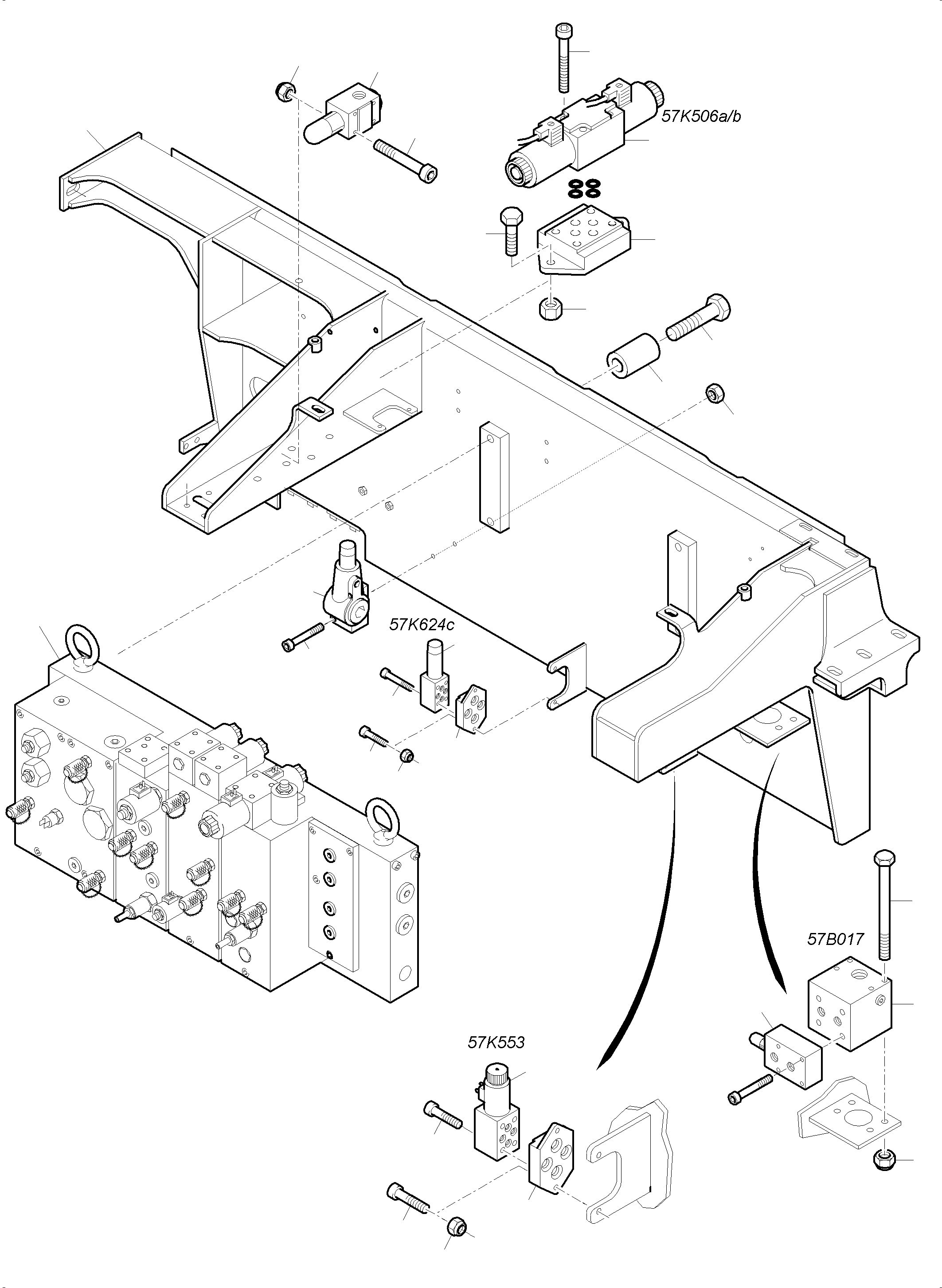 57K506a/b

57K624c

57B017

57K553