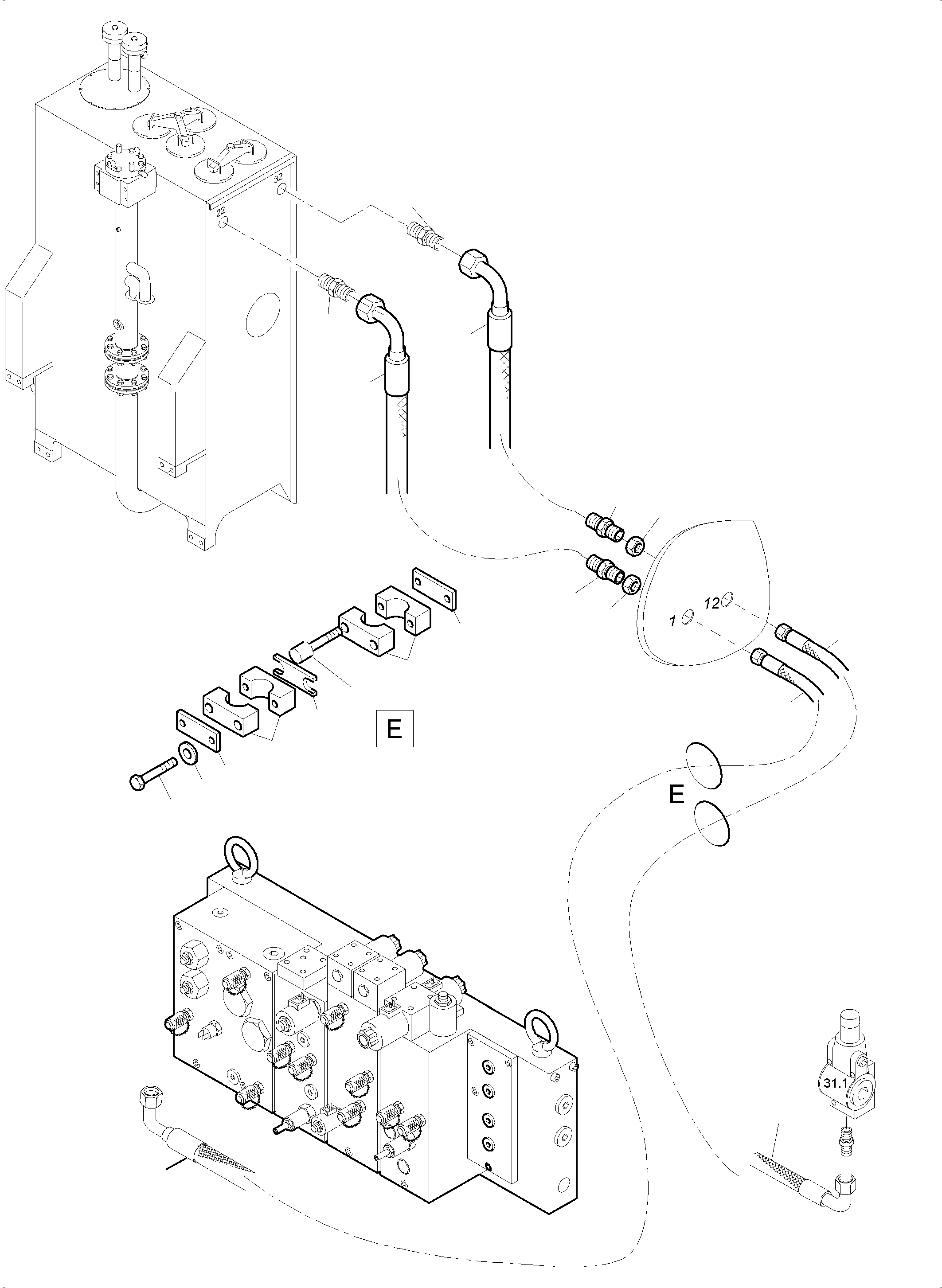 32
22
12
1
E
E
31.1