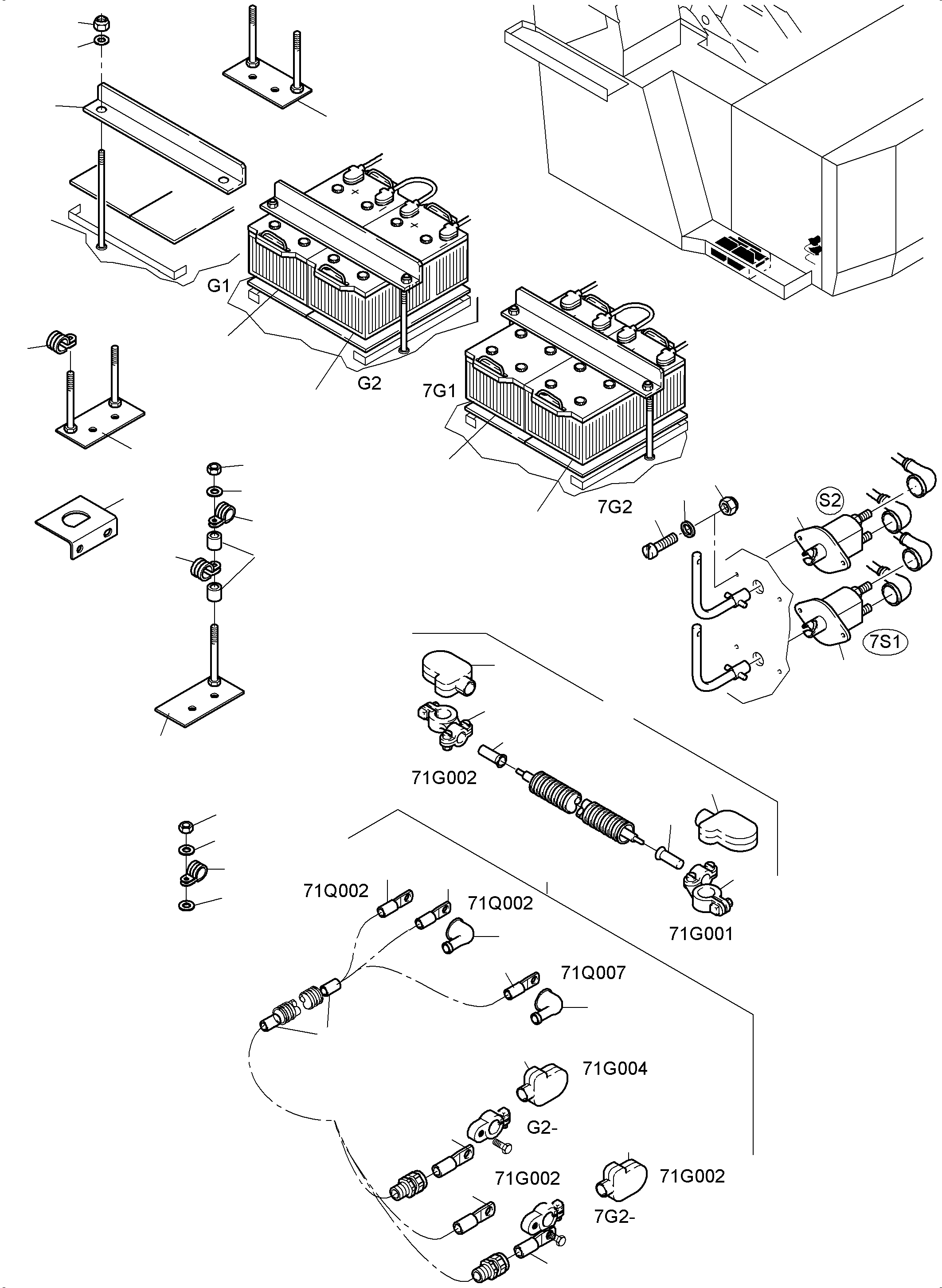 G1
G2
7G1
7G2
S2
7S1
71G002
71G001
71Q002
71Q002
71Q007
71G004
G2-
71G002
71G002
7G2-