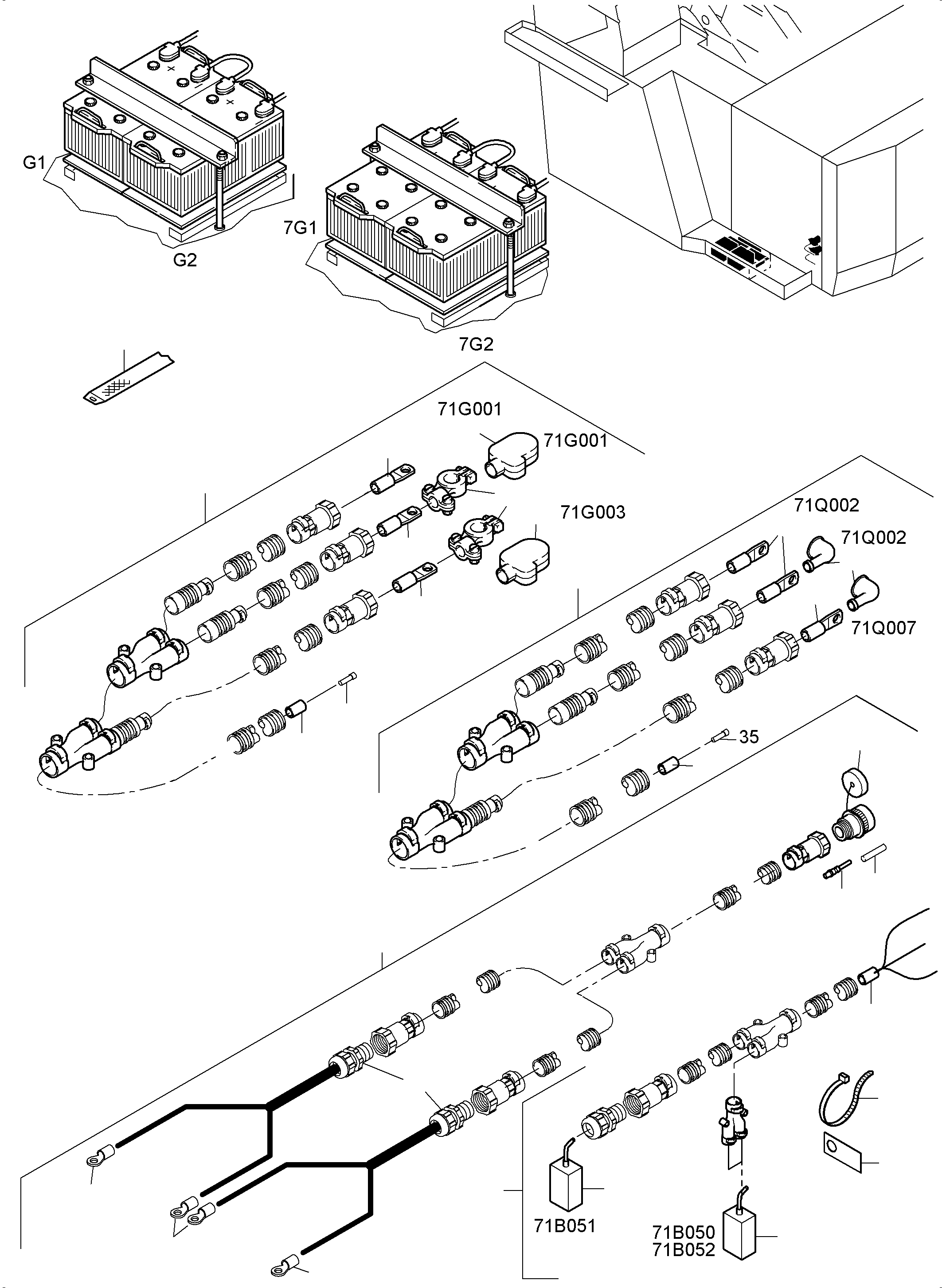 G1
G2
7G1
7G2
71G001
71G001
71G003
71Q002
71Q002
71Q007
35
71B051
71B050
71B052