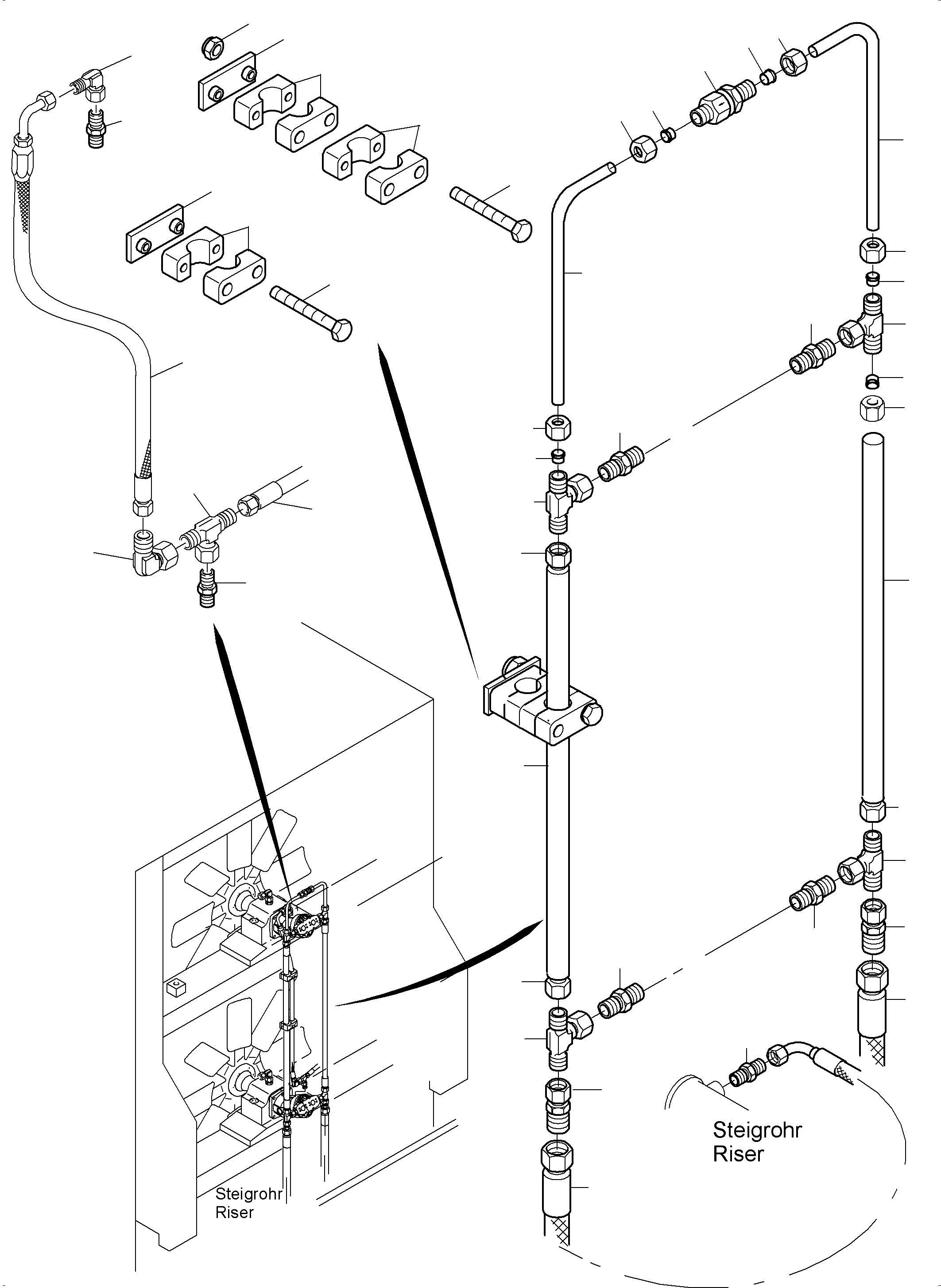 Steigrohr
Riser

Steigrohr
Riser