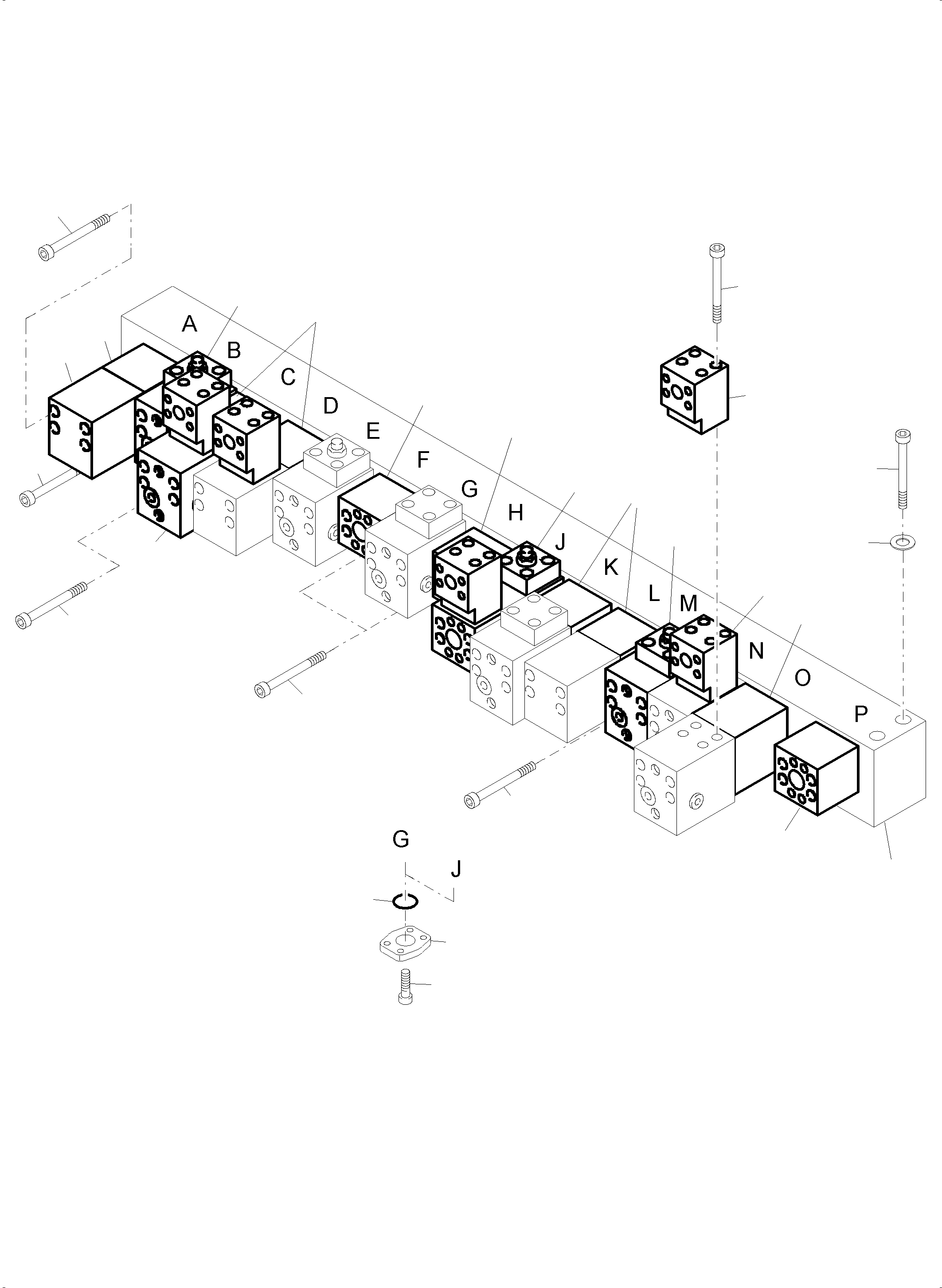 A
B
C
D
E
F
G
H
J
K
L
M
N
O
P
G
J