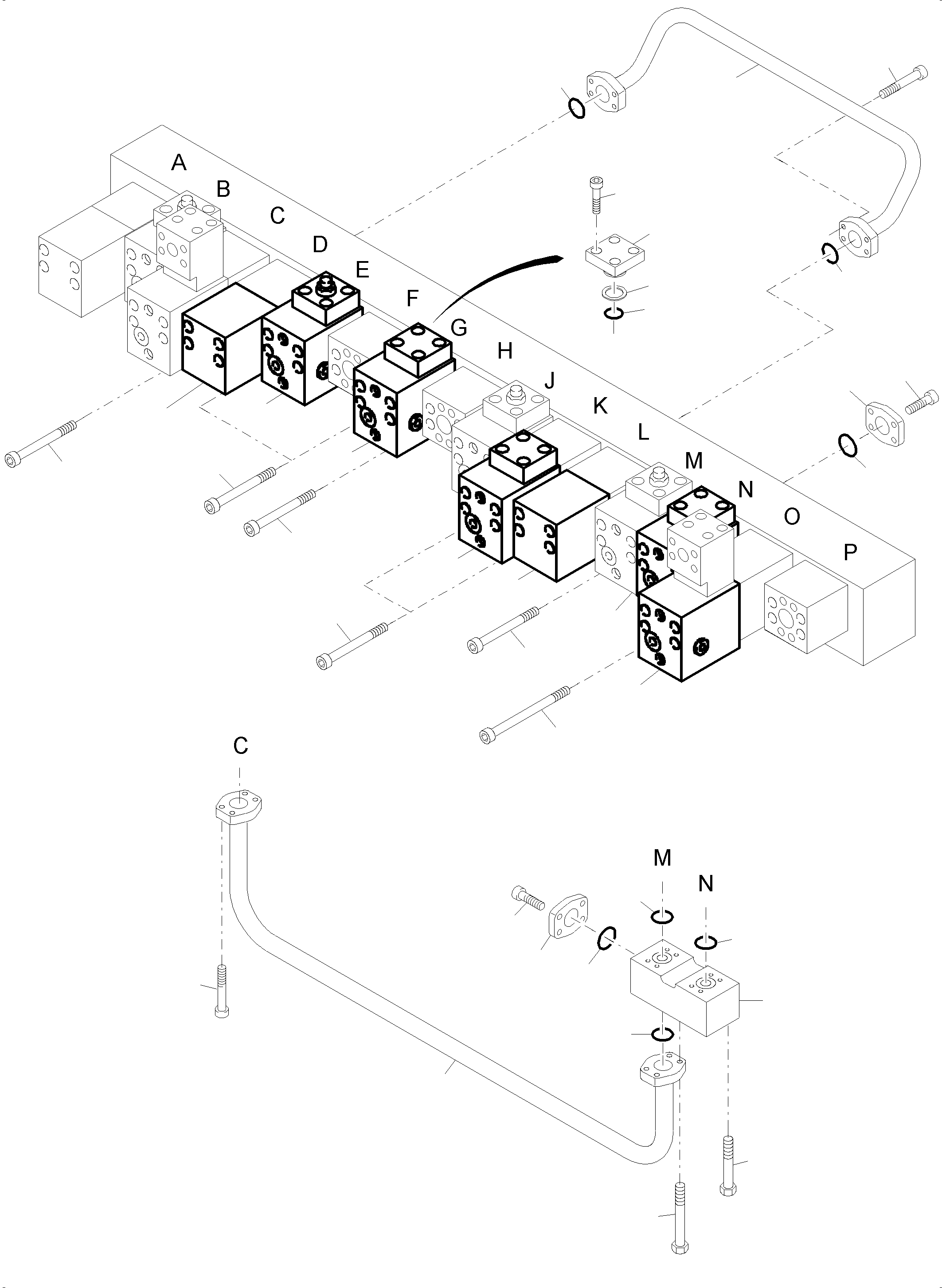 A
B
C
D
E
F
G
H
J
K
L
M
N
O
P

C

M
N