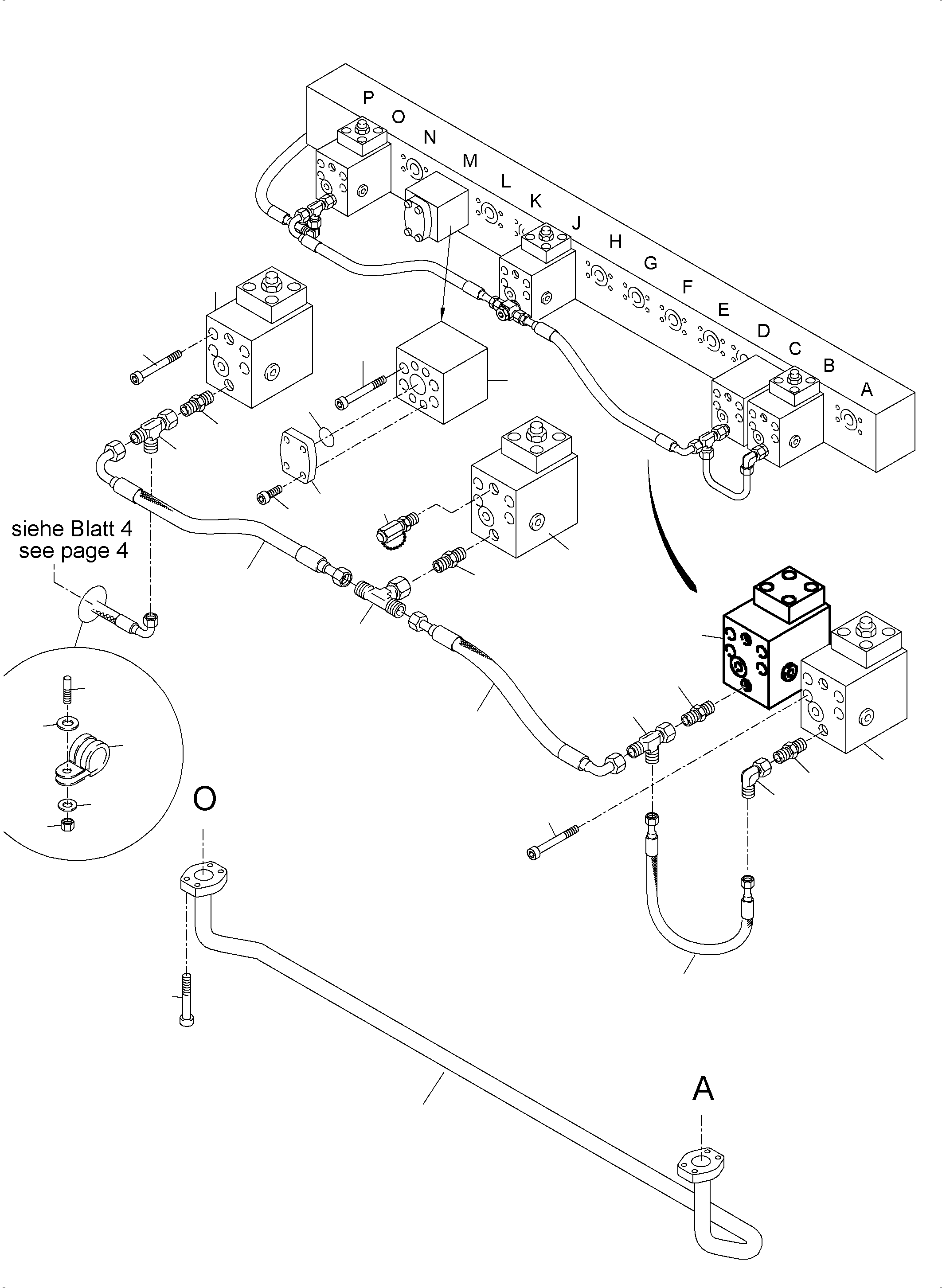 P
O
N
M
L
K
J
H
G
F
E
D
C
B
A

siehe Blatt 4
see page 4

O

A