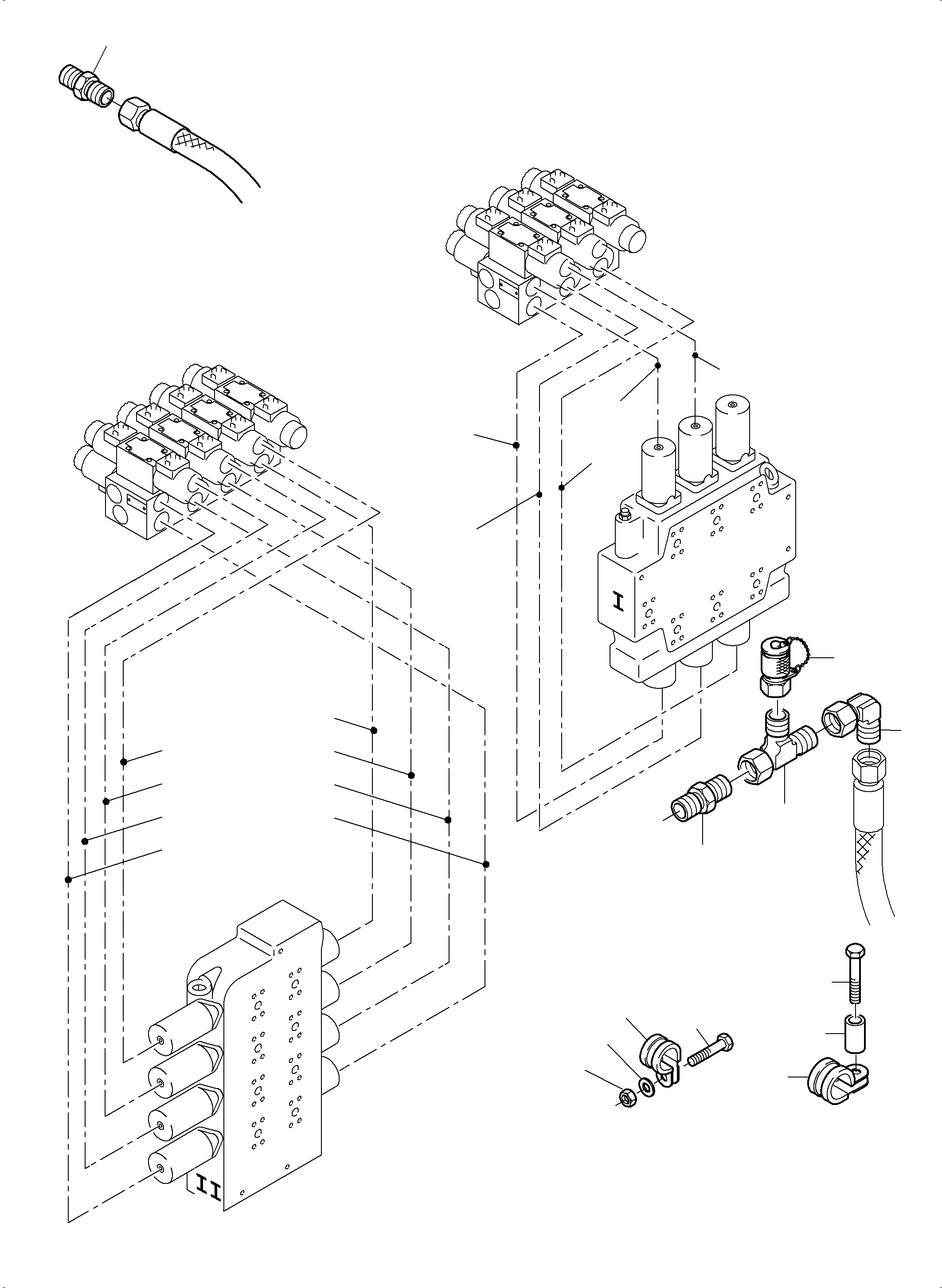 I

II