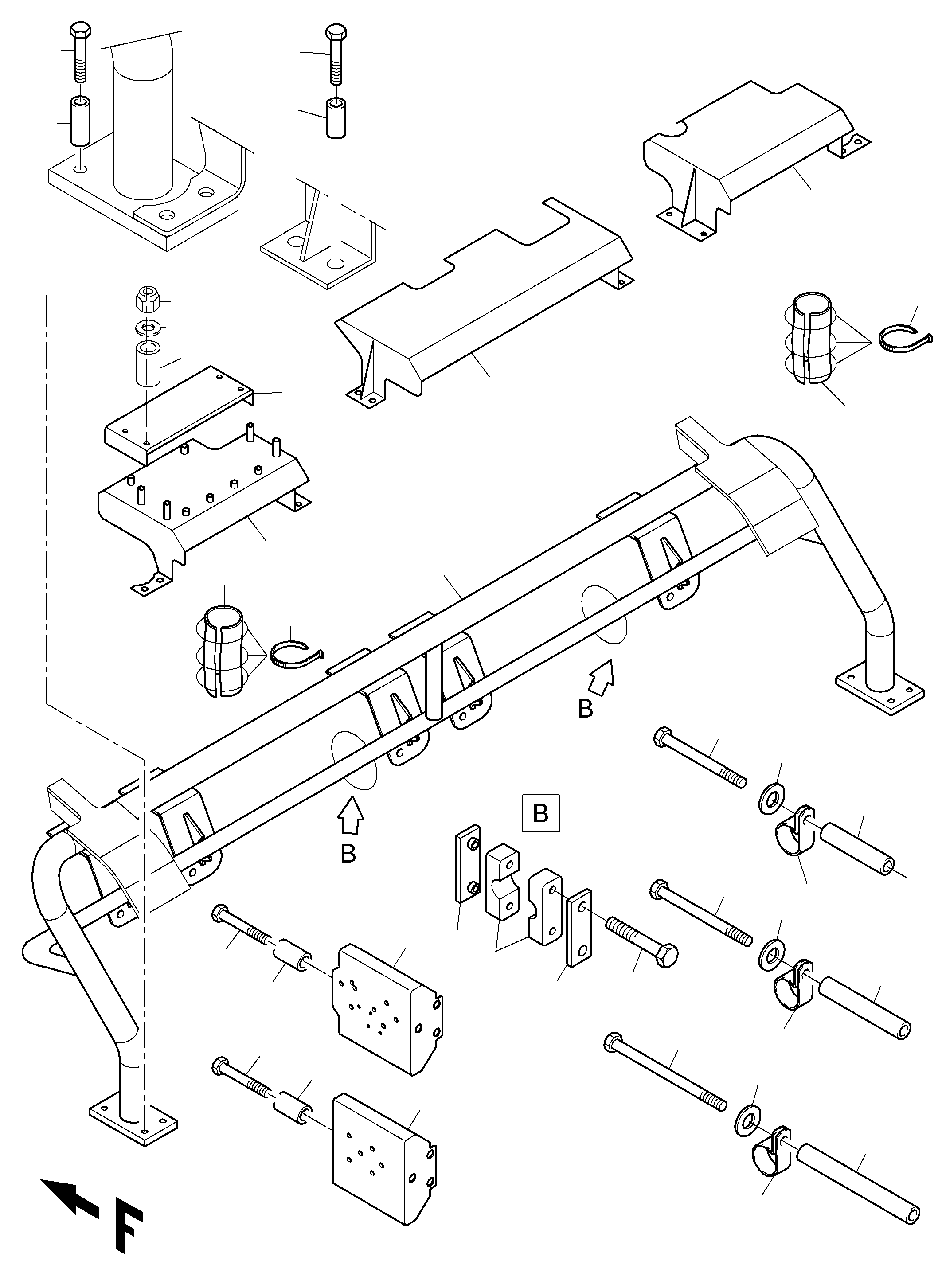 B

B

B

F