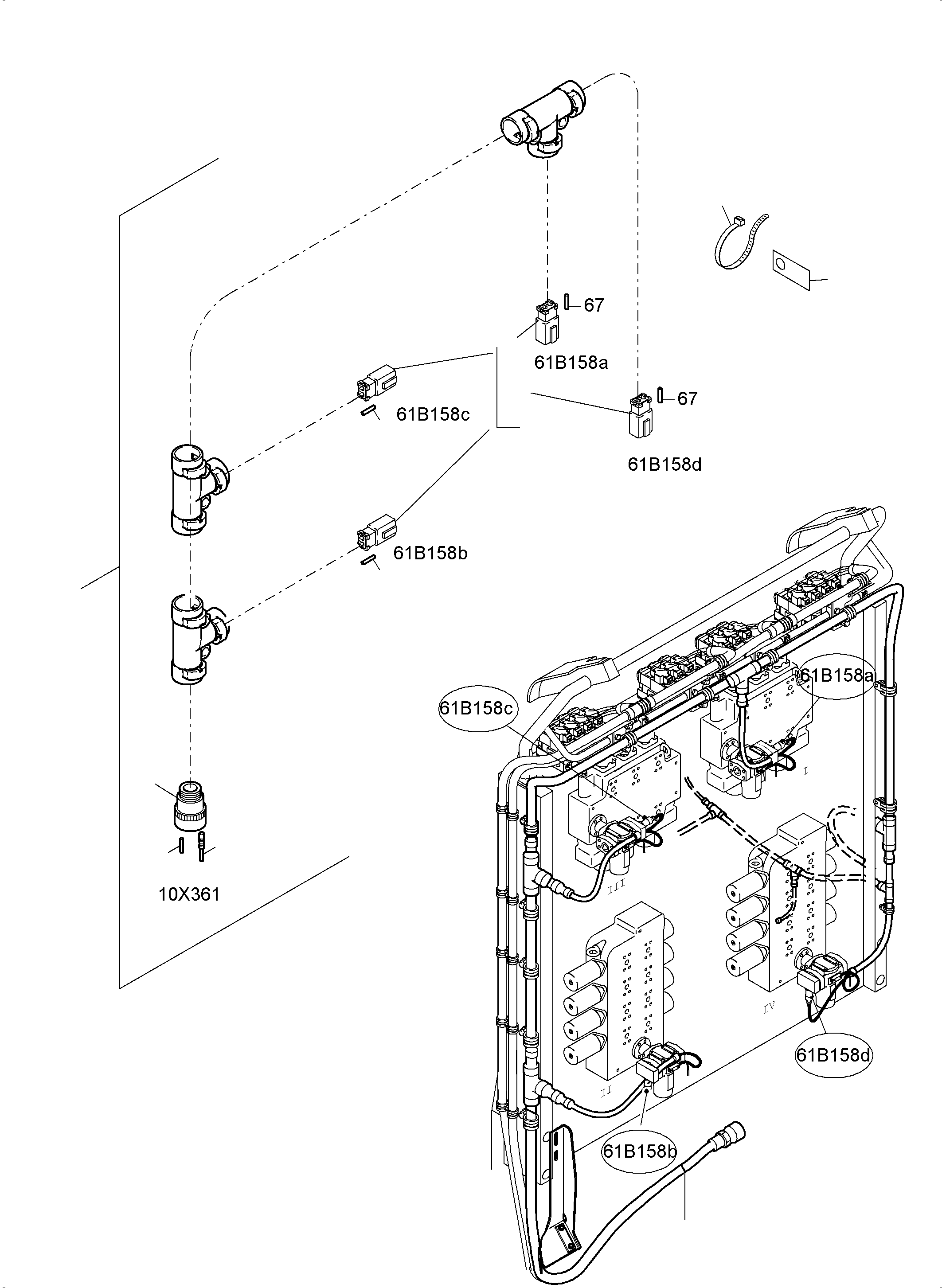 67
61B158a
61B158c
67
61B158d
61B158b
10X361
61B158a
61B158c
I
III
IV
II
61B158d
61B158b