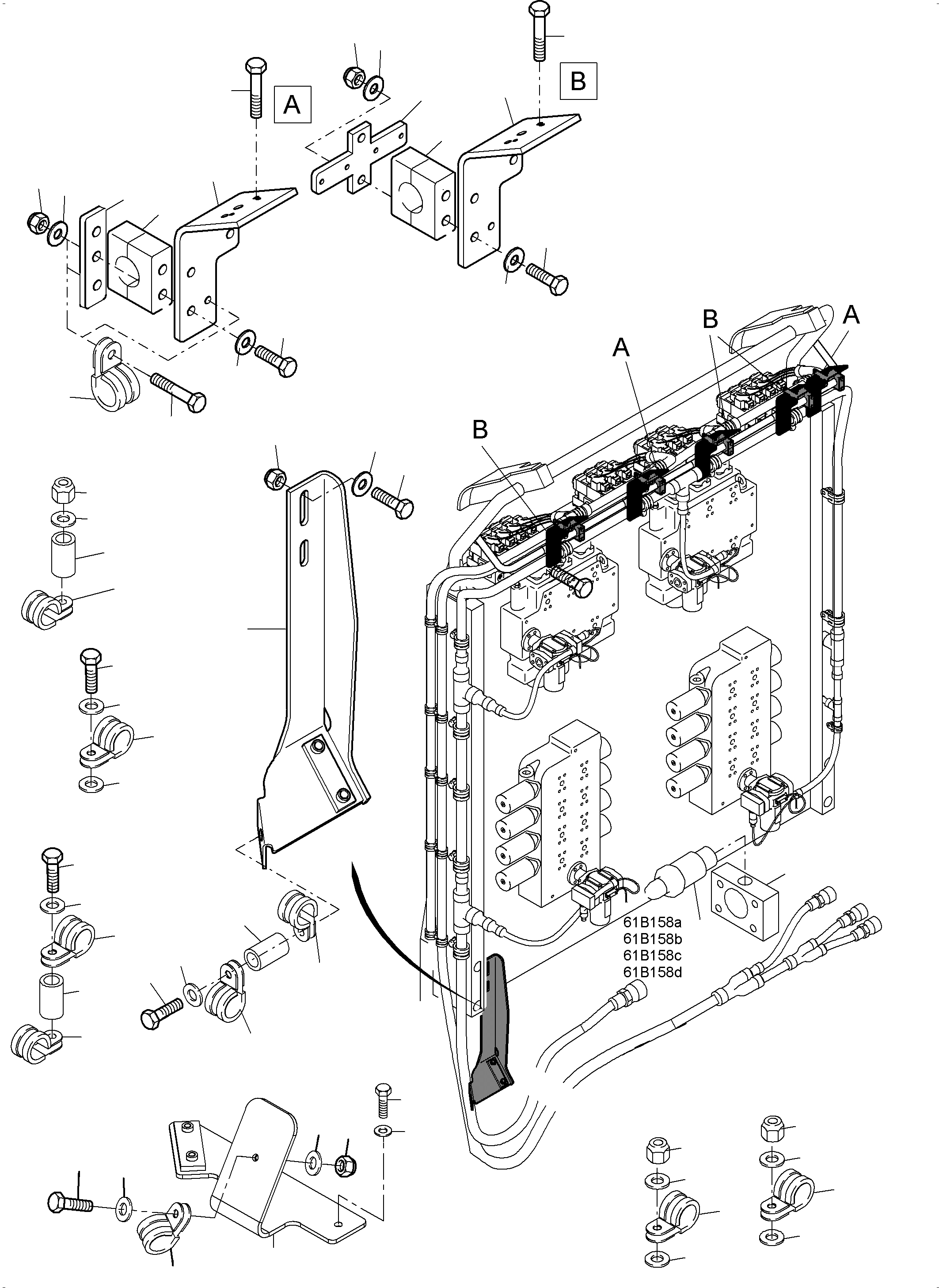 A

B

B

A

A

B

61B158a
61B158b
61B158c
61B158d