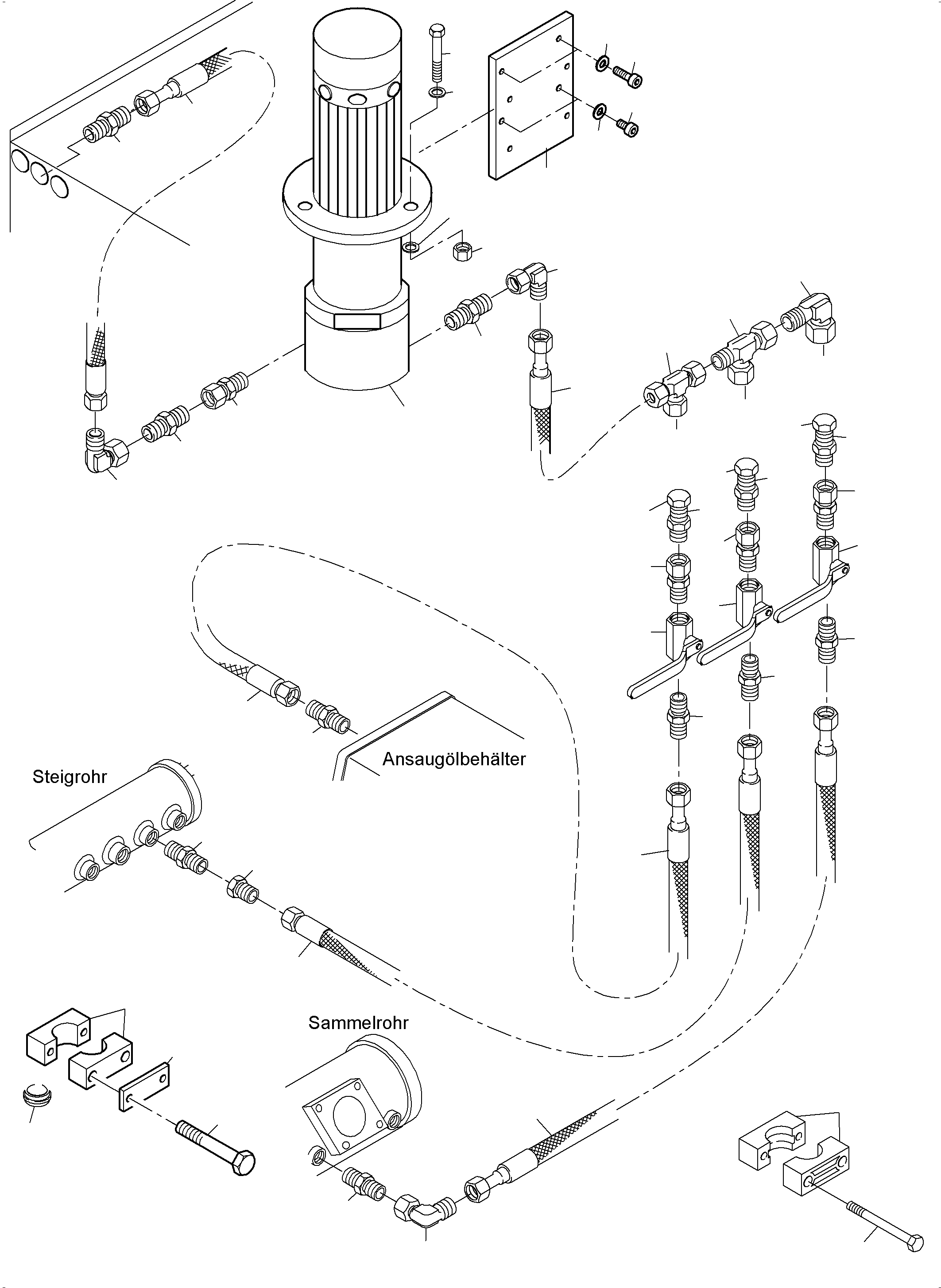 Ansaugölbehälter

Steigrohr

Sammelrohr