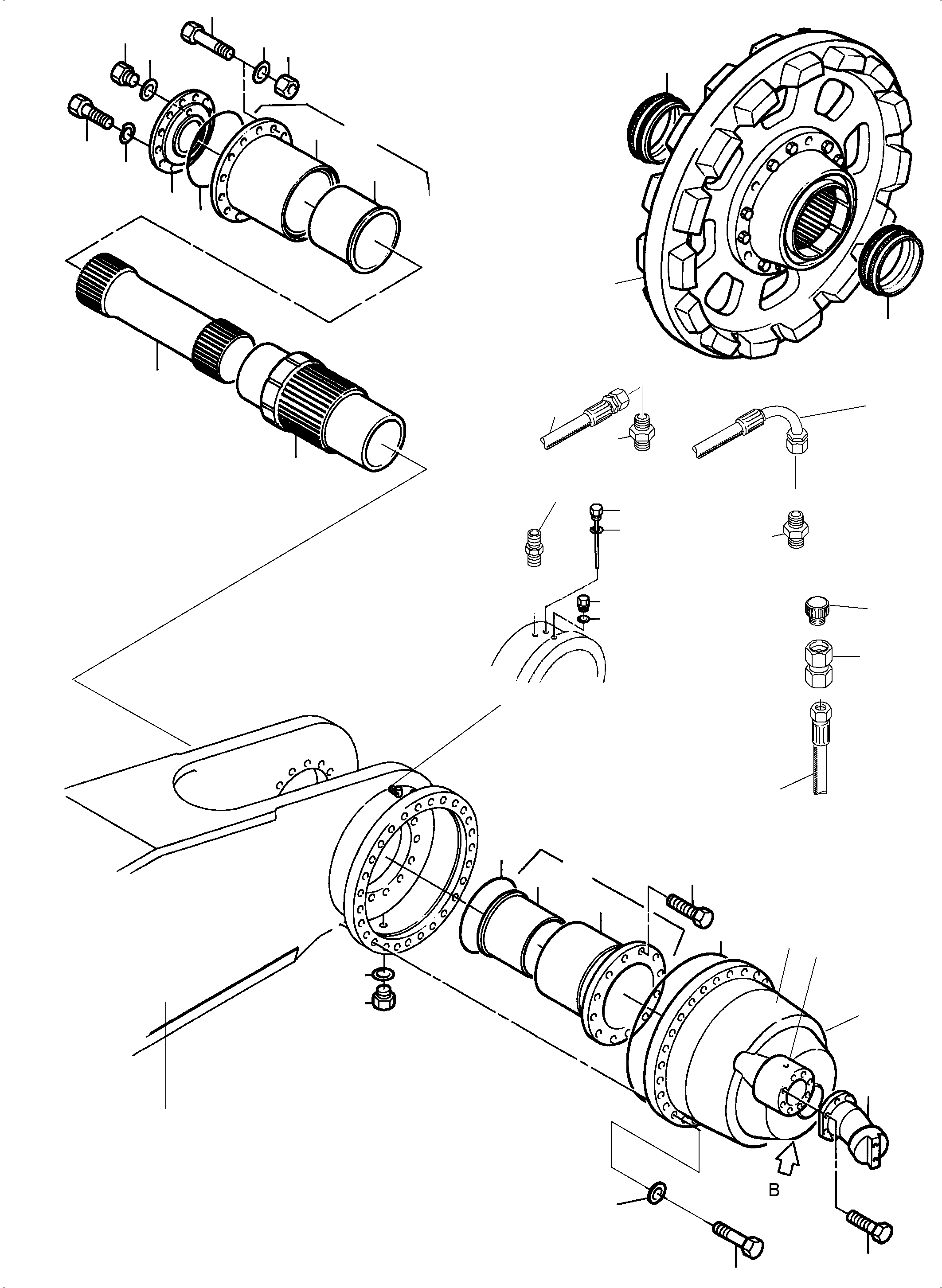 B