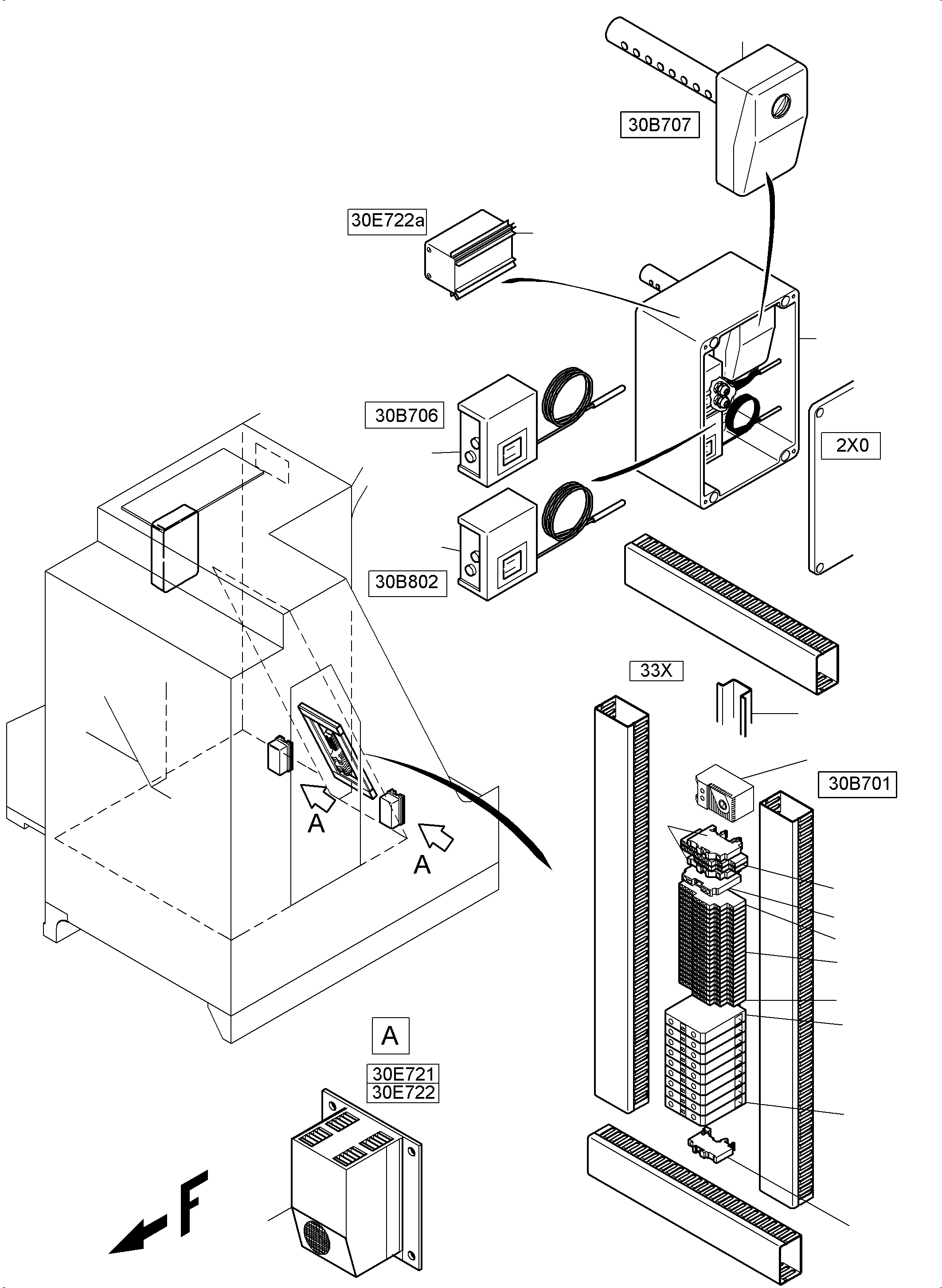 30B707

30E722a

30B706

2X0

30B802

33X

30B701

A

A

A

30E721
30E722

F