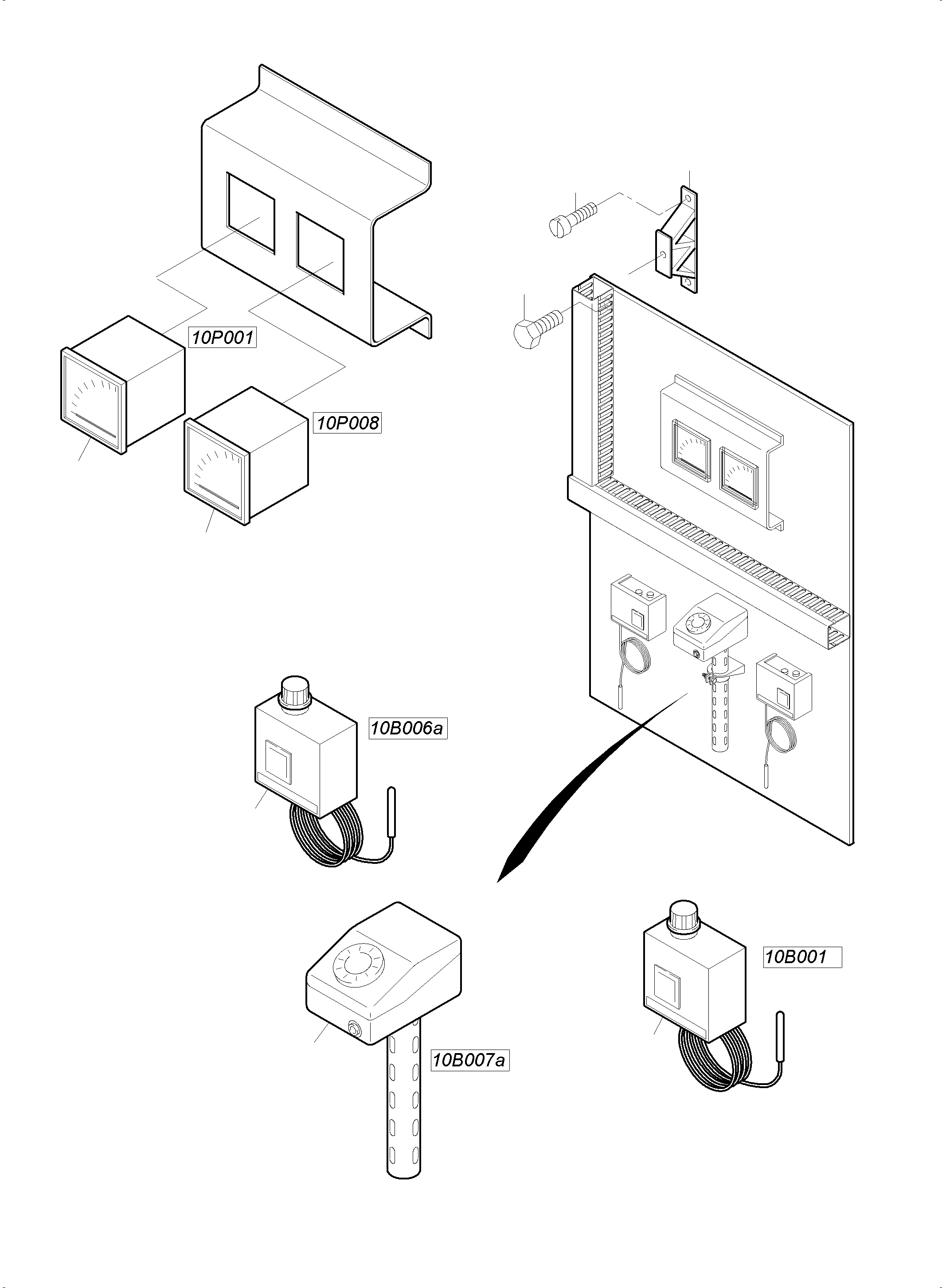 10P001

10P008

10B006a

10B007a

10B001