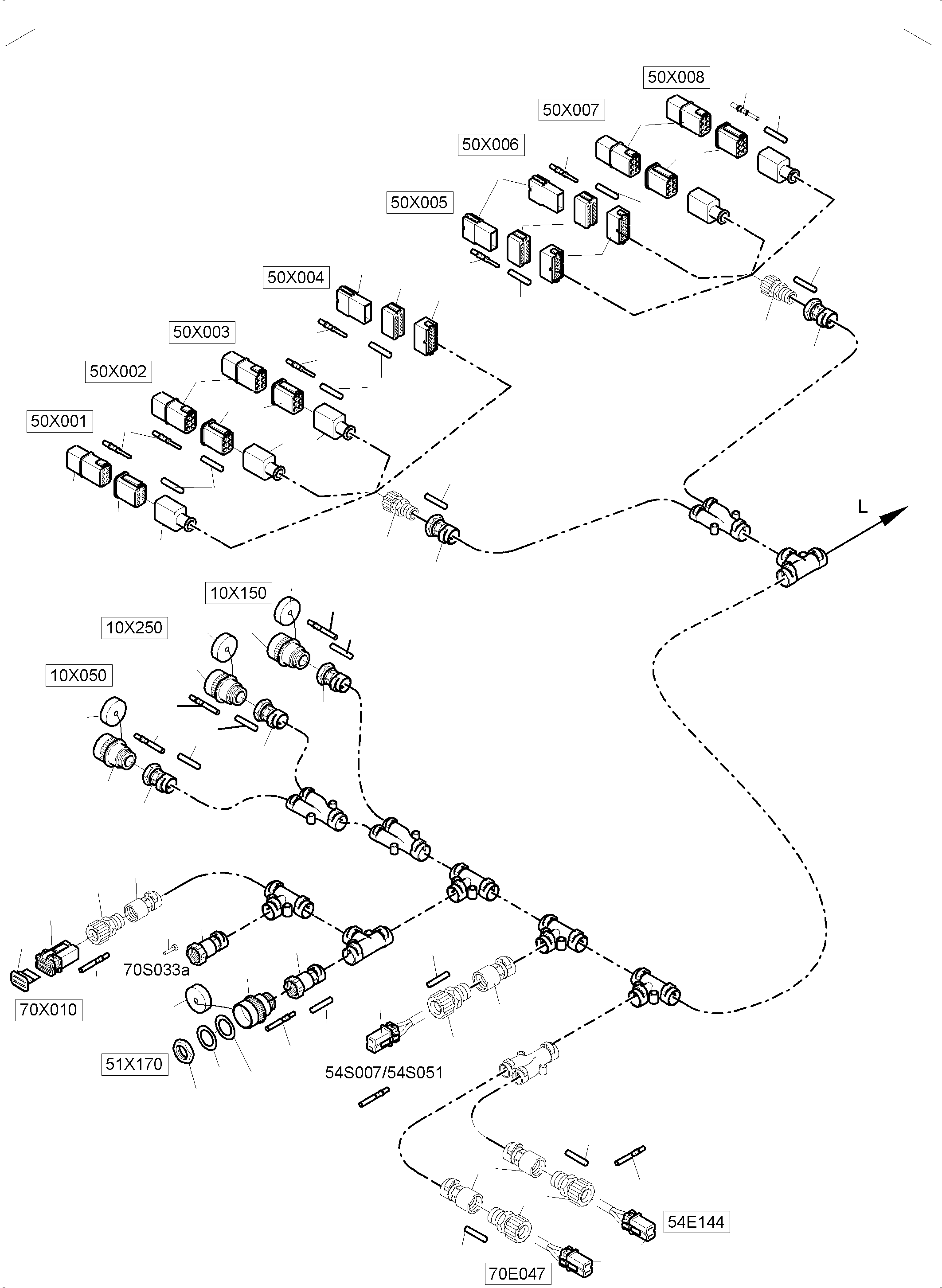 50X008

50X007

50X006

50X005

50X004

50X003

50X002

50X001

L

10X150

10X250

10X050

70S033a

70X010

51X170

54S007/54S051

54E144

70E047