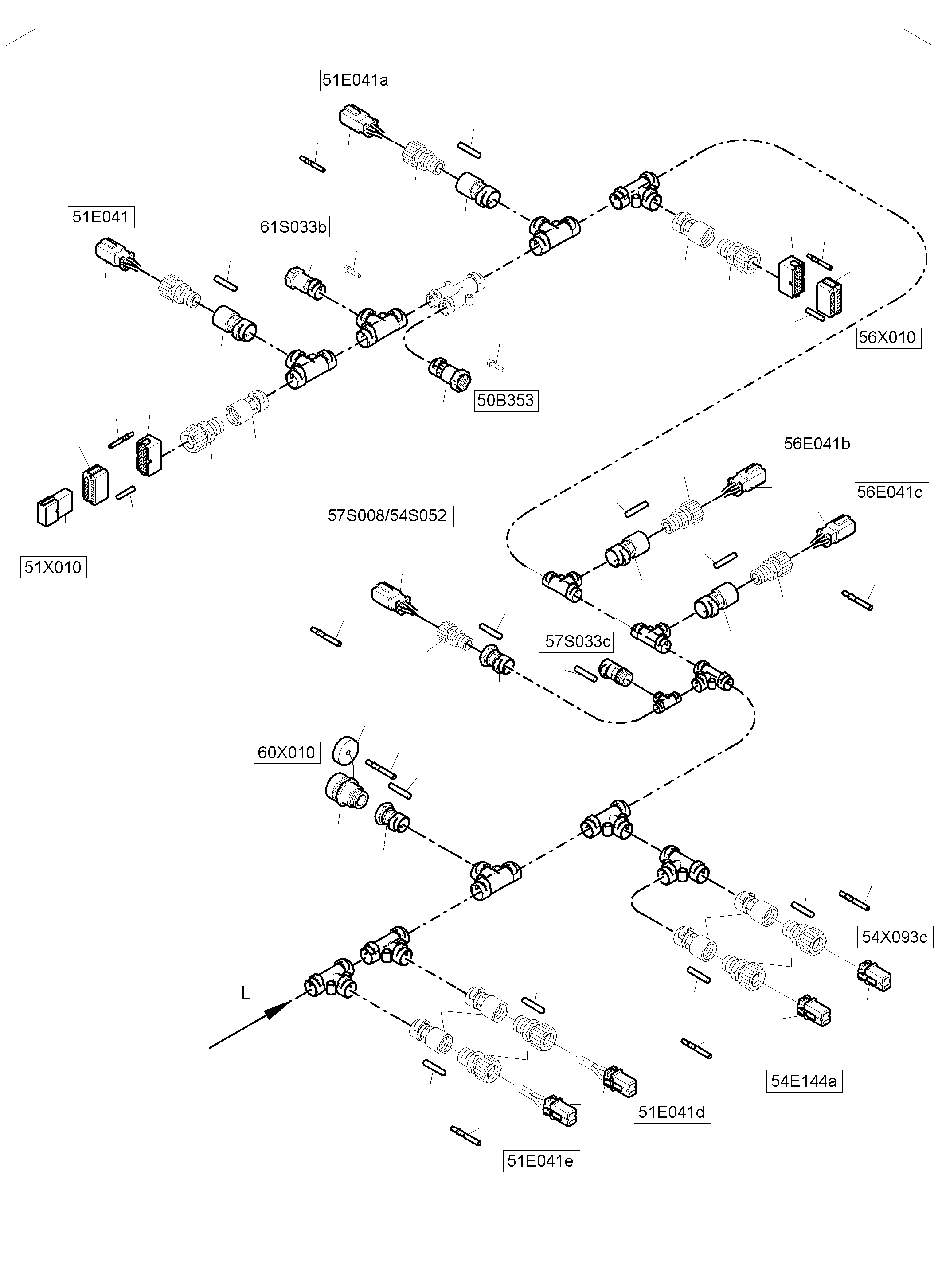 51E041a

51E041

61S033b

56X010

50B353

56E041b

56E041c

57S008/54S052

51X010

57S033c

60X010

54X093c

L

54E144a

51E041d

51E041e