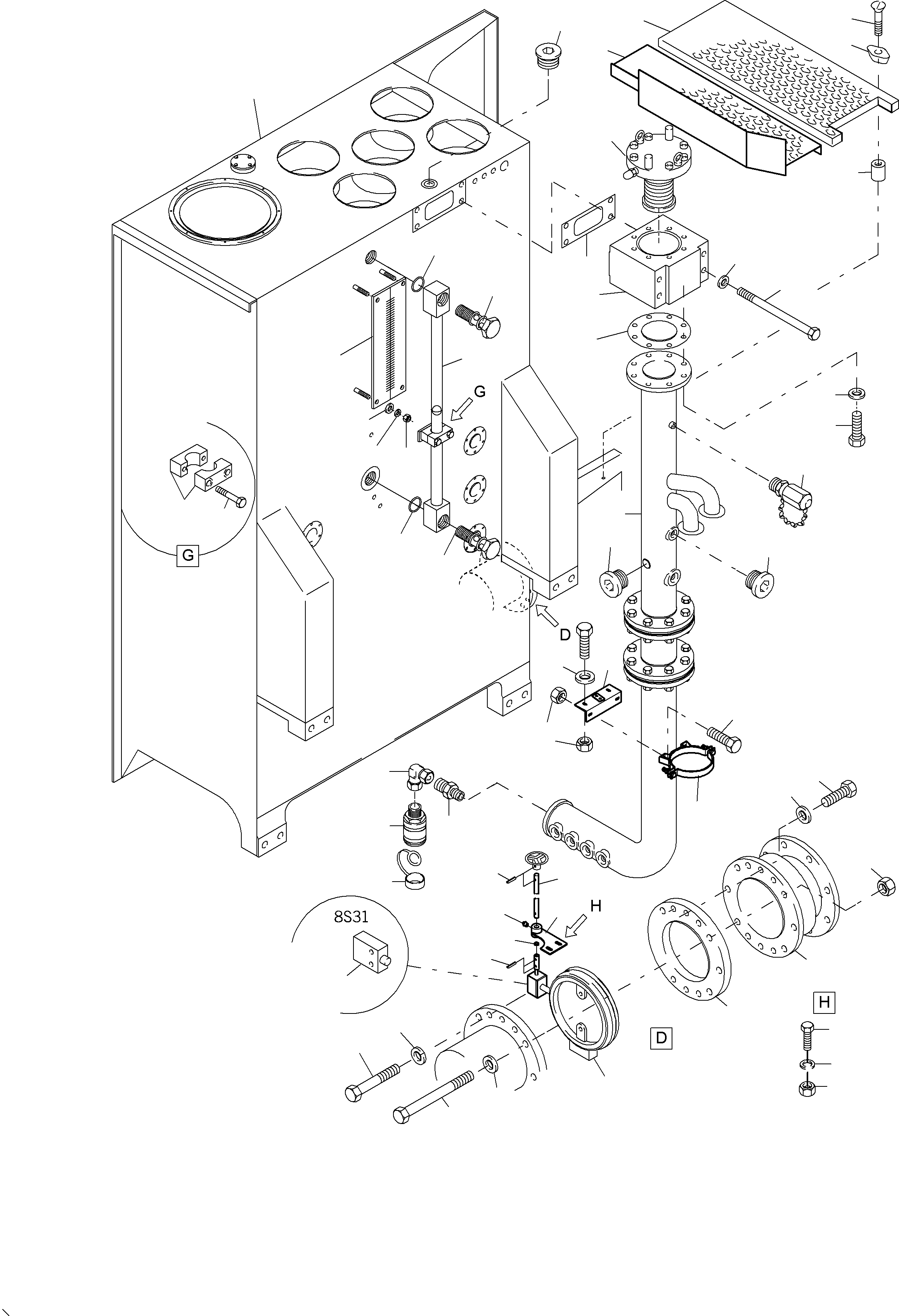 G
G
D
8S31
H
H
D