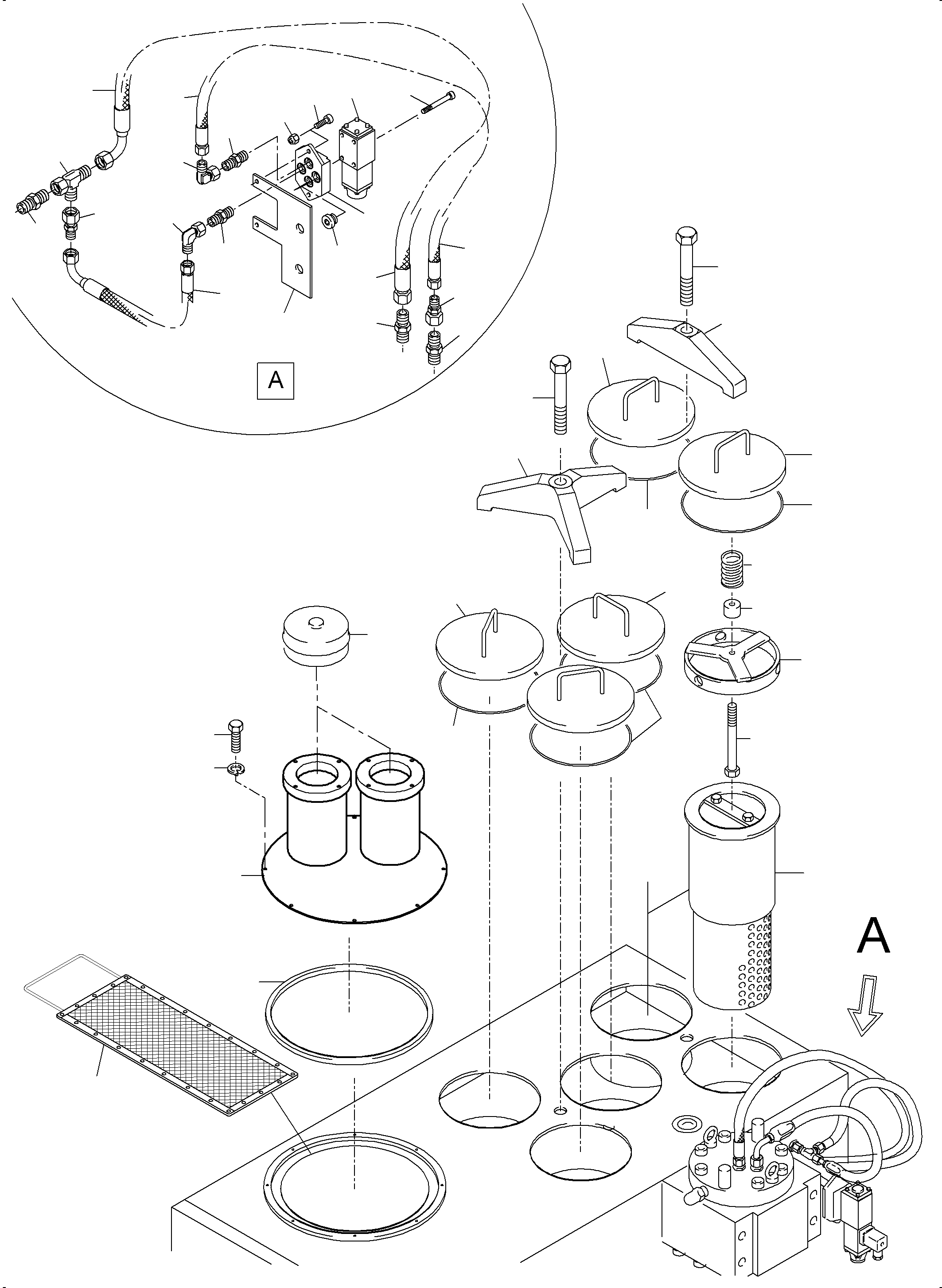 A

A