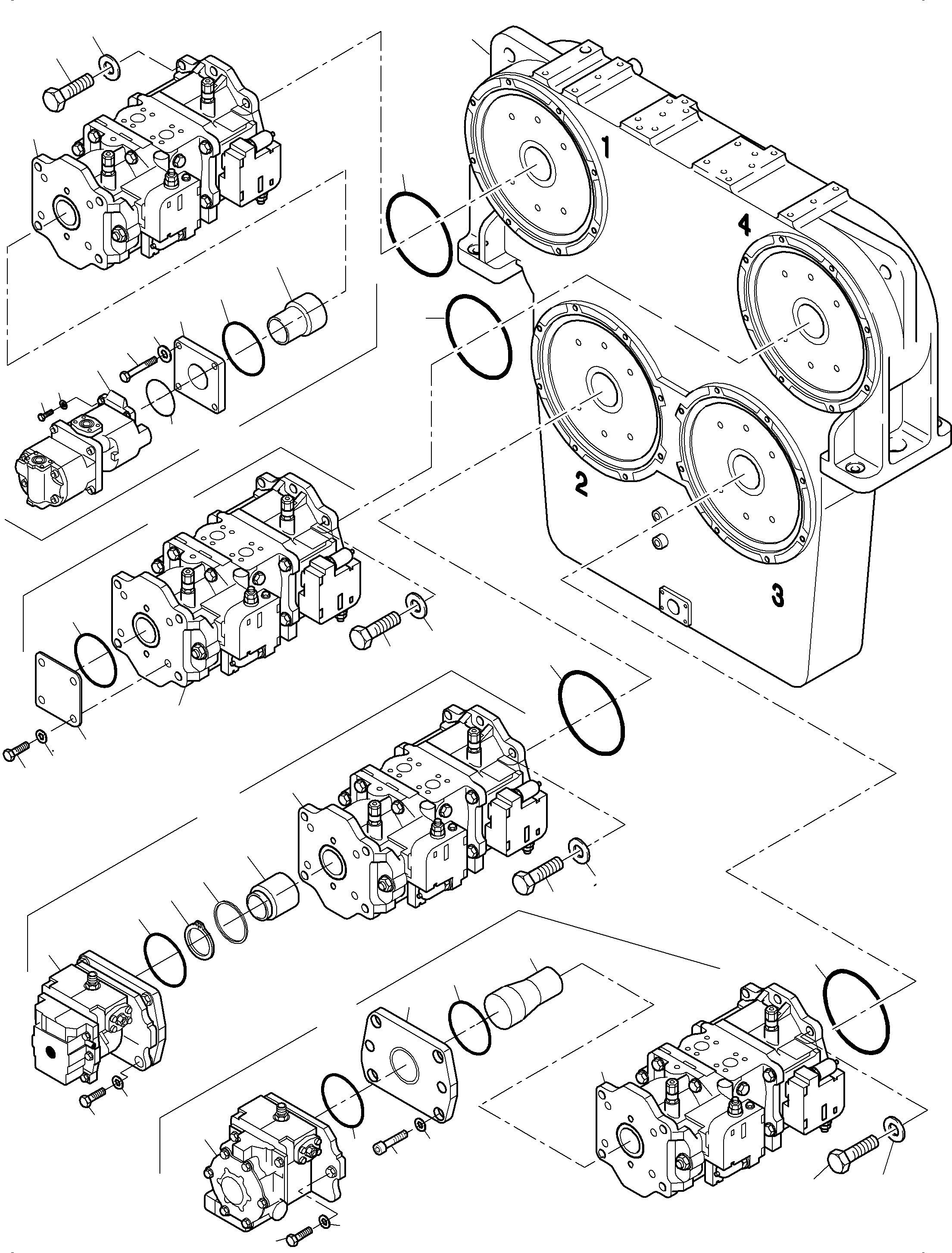 1
4
2
3