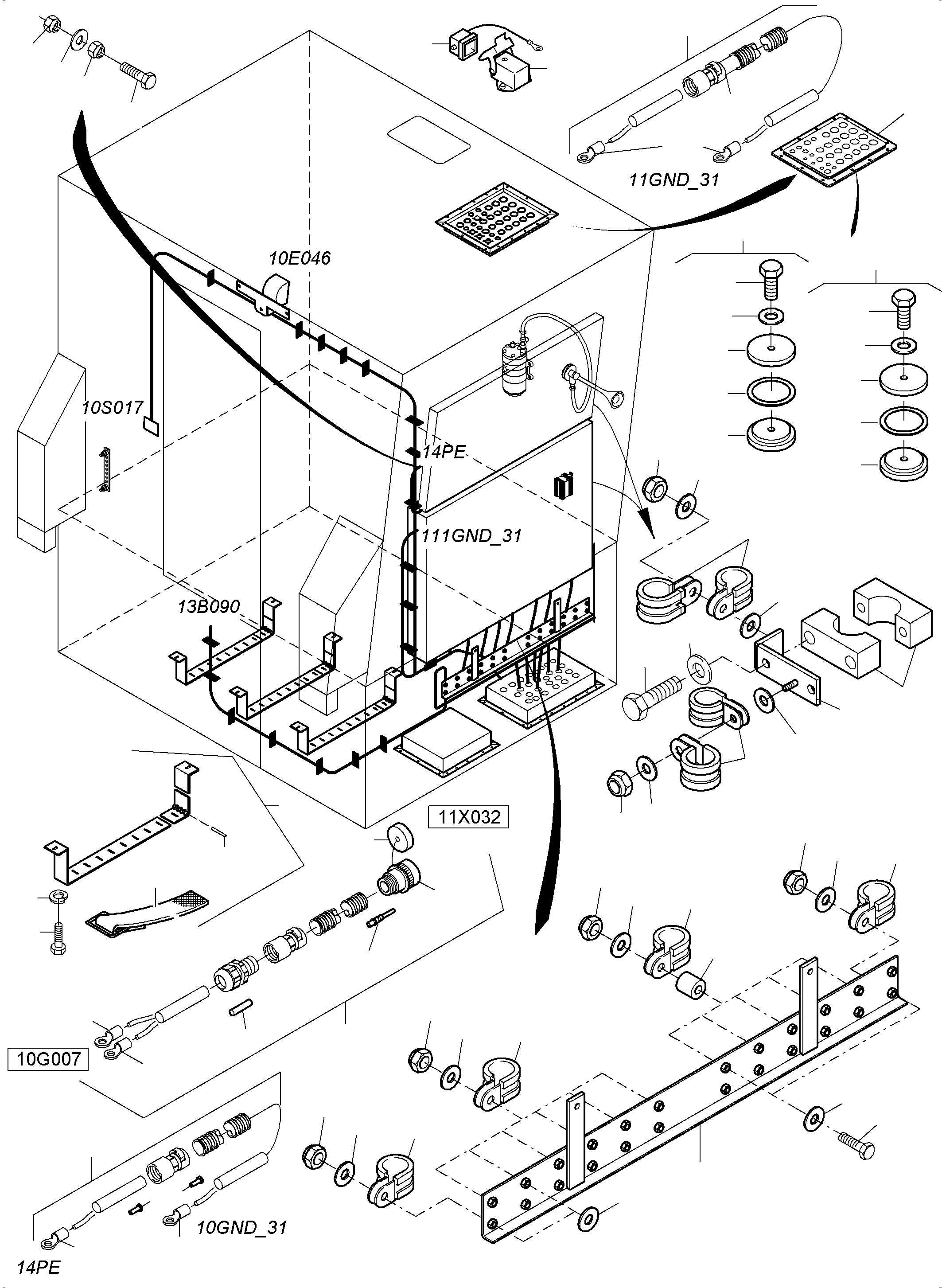 11GND_31

10E046

10S017

14PE

111GND_31

13B090

11X032

10G007

10GND_31

14PE