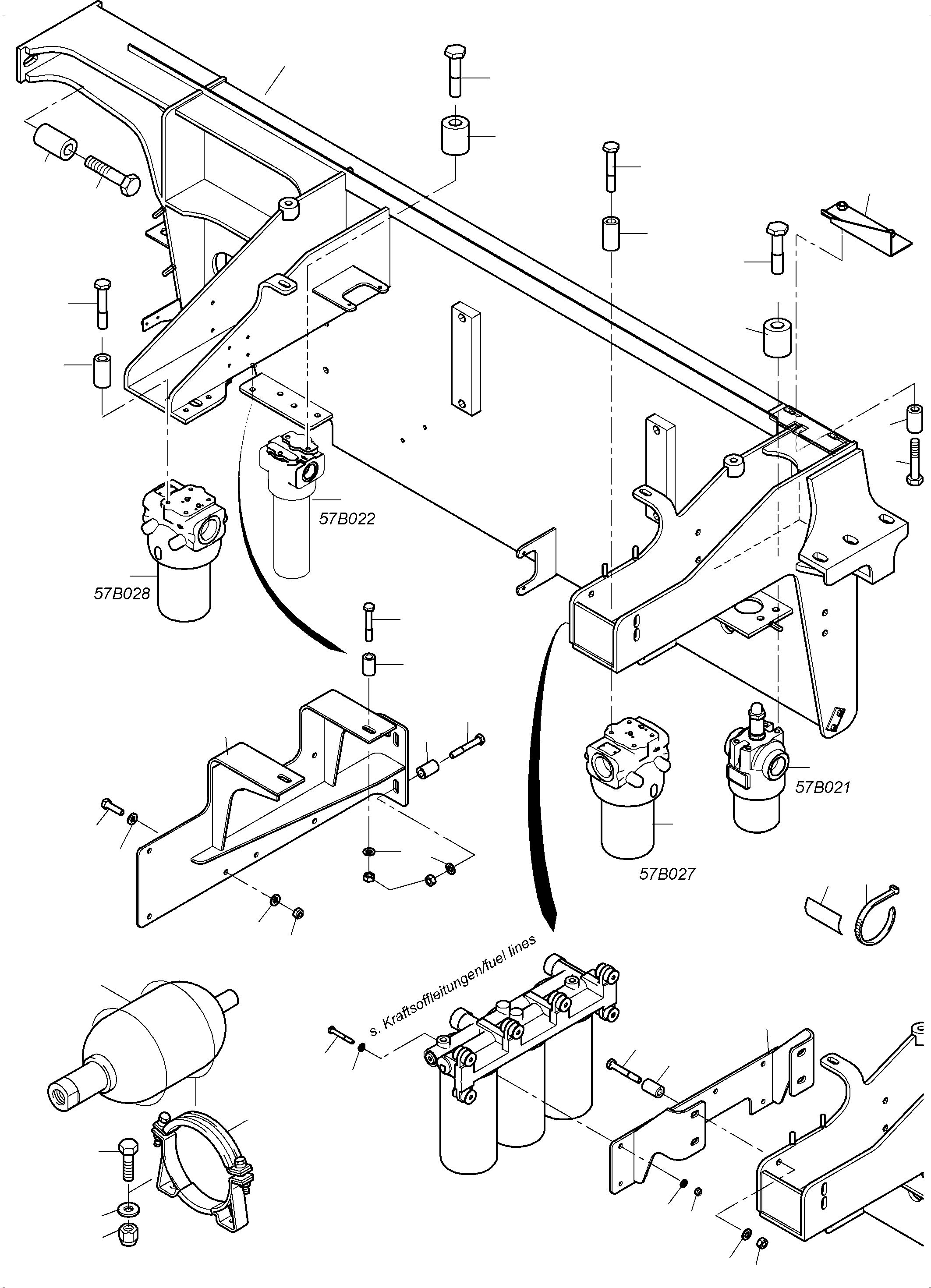 57B022

57B028

57B021

57B027

s. Kraftsoffleitungen/fuel lines