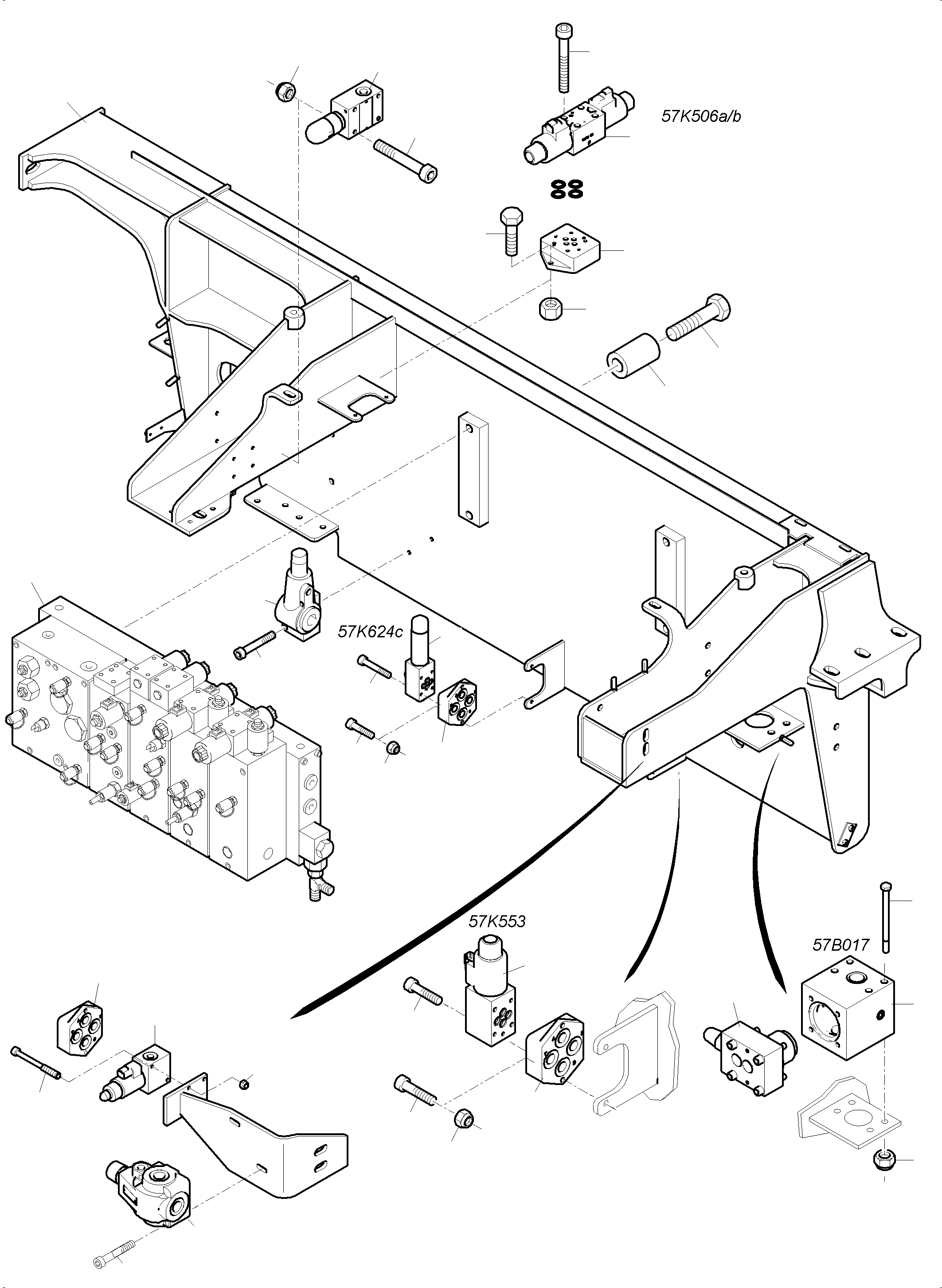 57K506a/b

57K624c

57K553

57B017