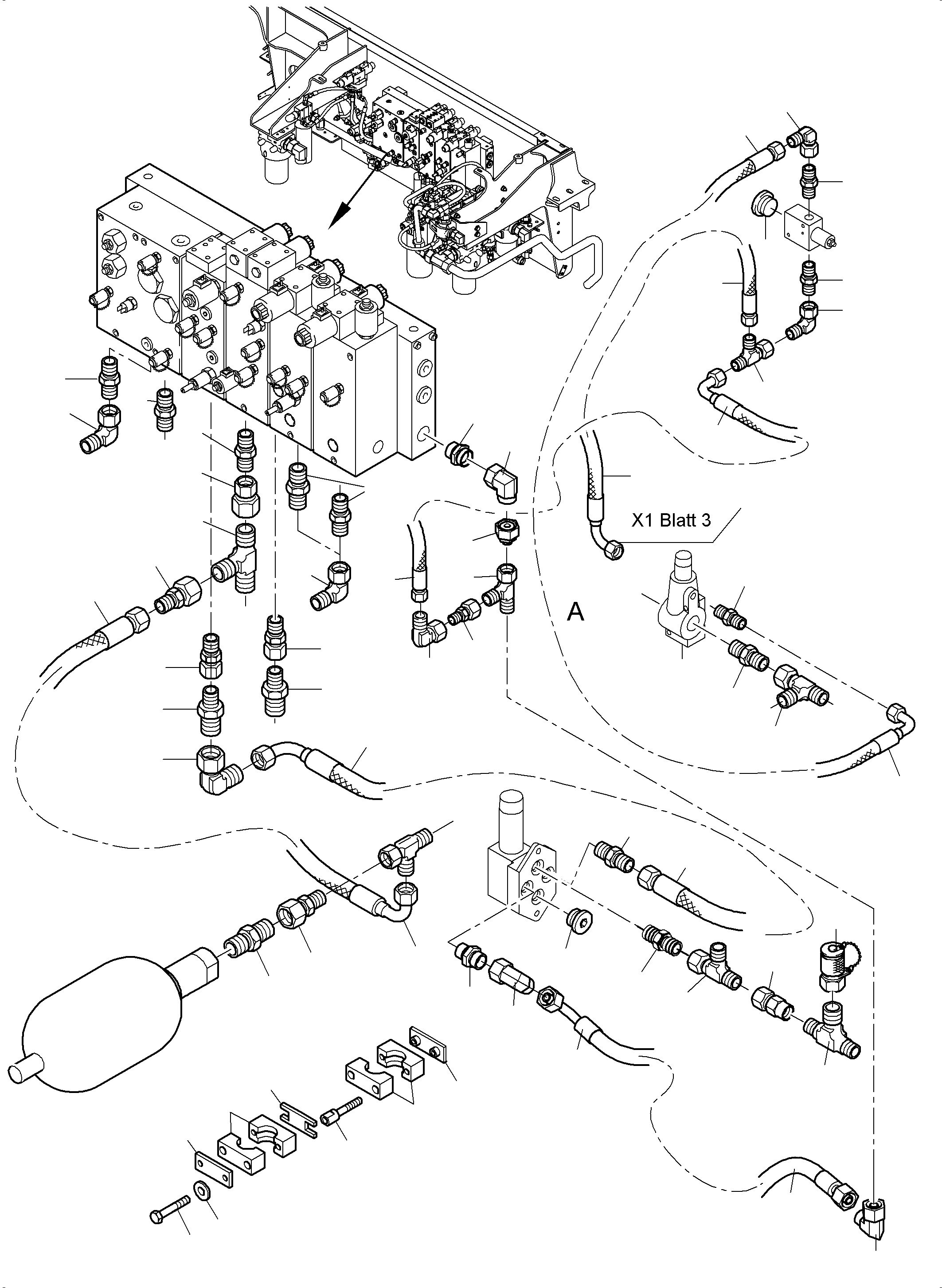 X1 Blatt 3

A