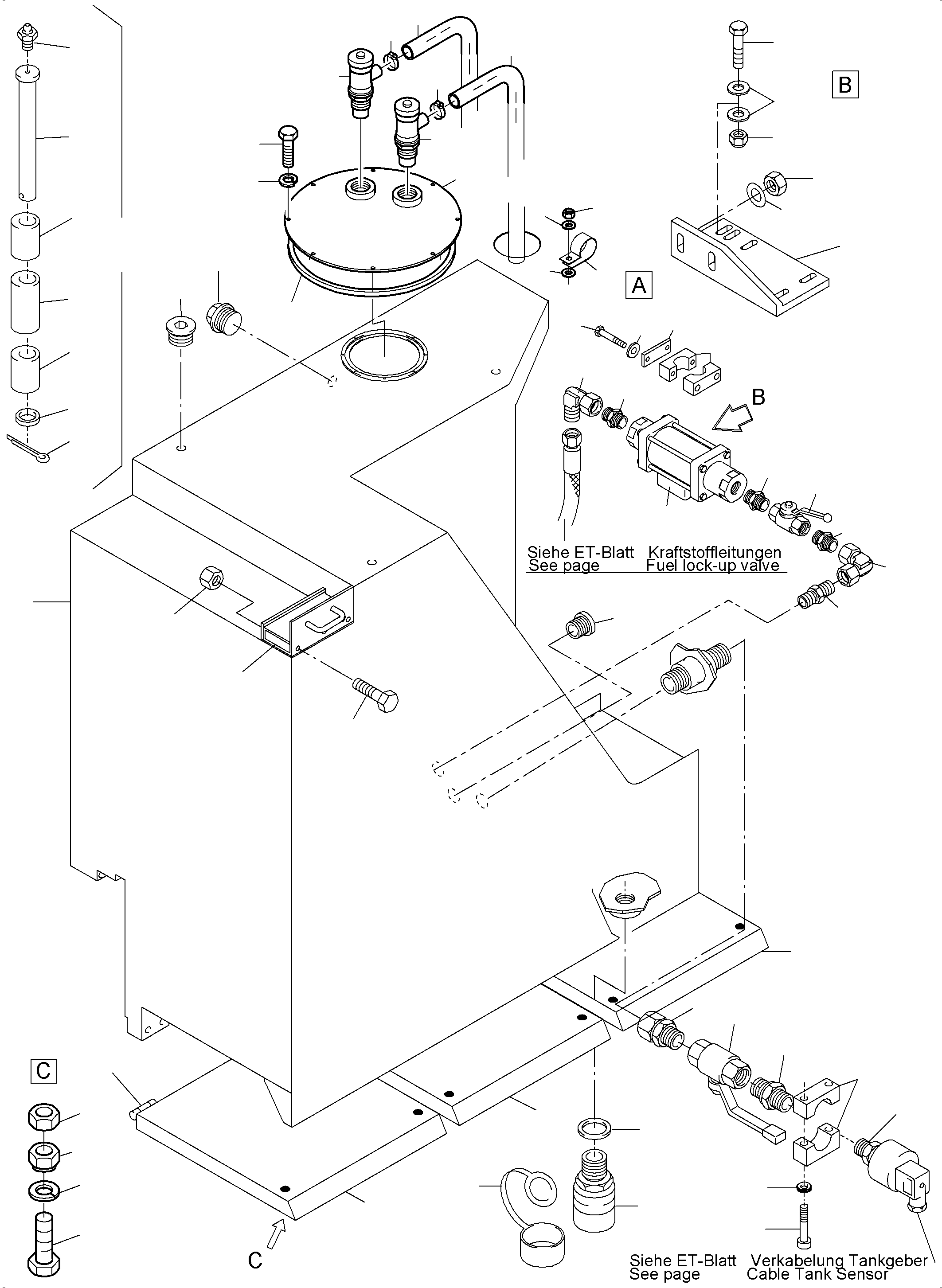 B

A

B

Siehe ET-Blatt Kraftstoffleitungen
See page Fuel lock-up valve

C

C

Siehe ET-Blatt Verkabelung Tankgeber
See page Cable Tank Sensor