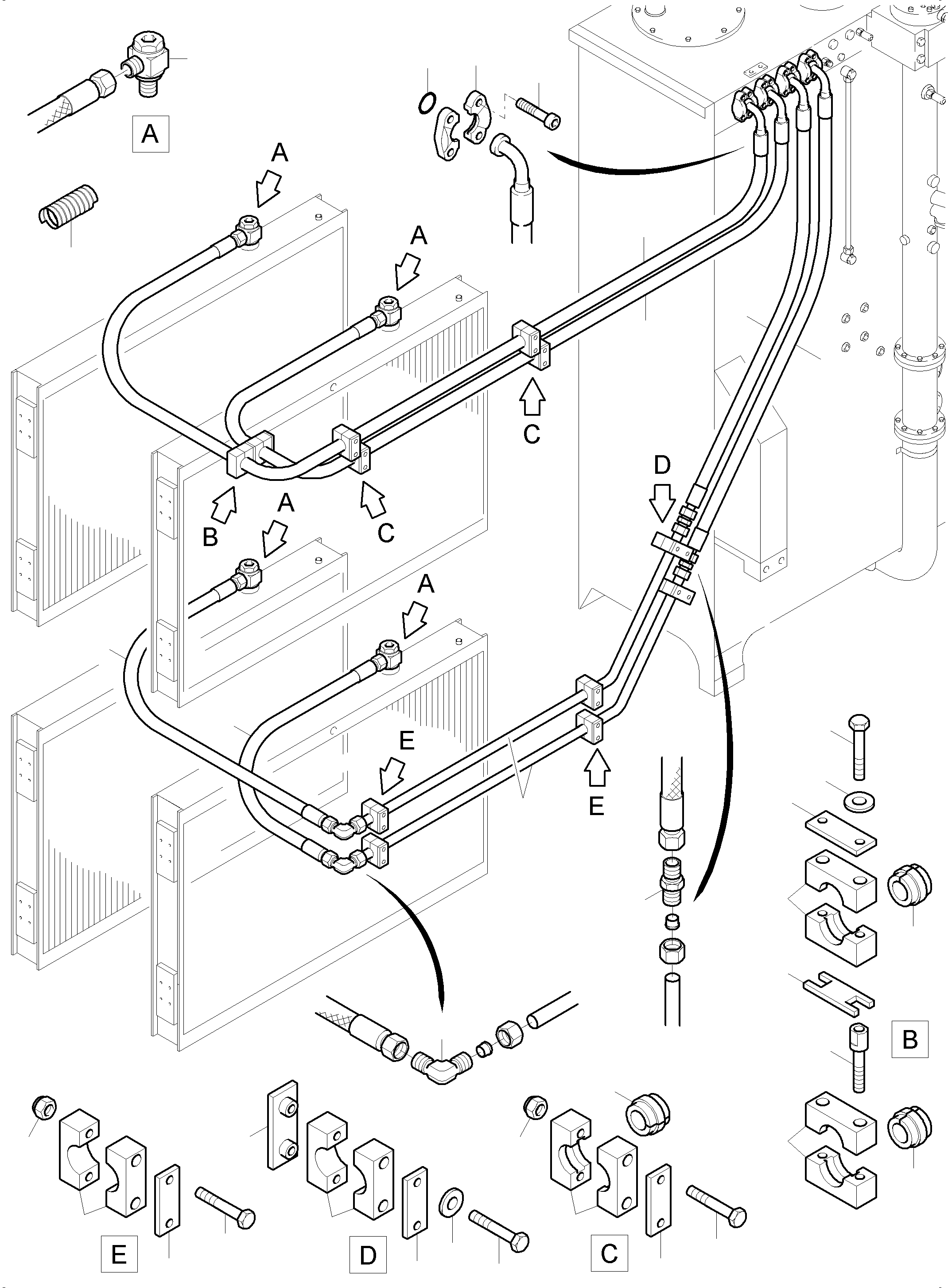 A
A
A
C
D
B
A
C
A
E
E
B
E
D
C