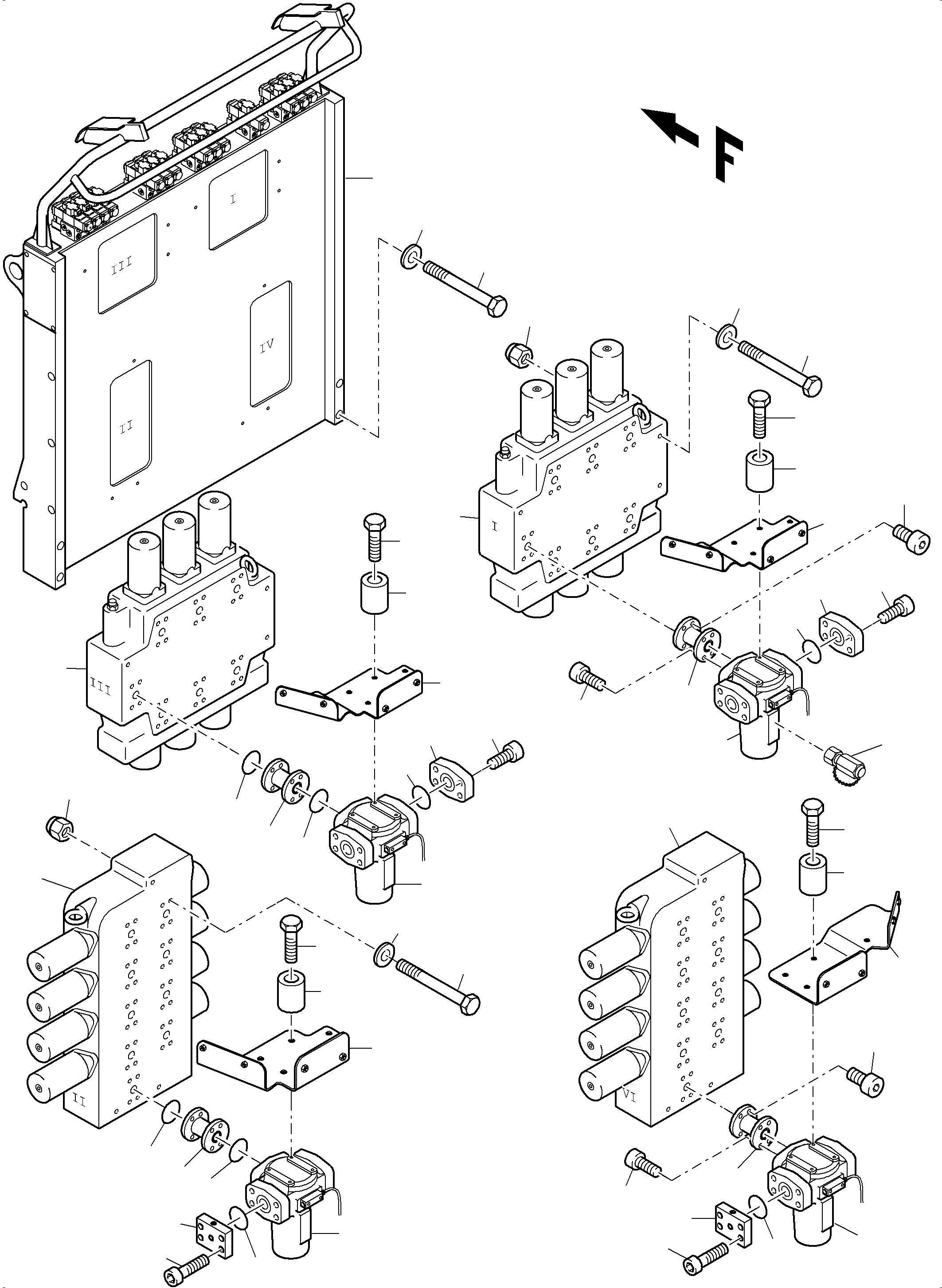 F

I

III

IV

II

I

III

II

VI