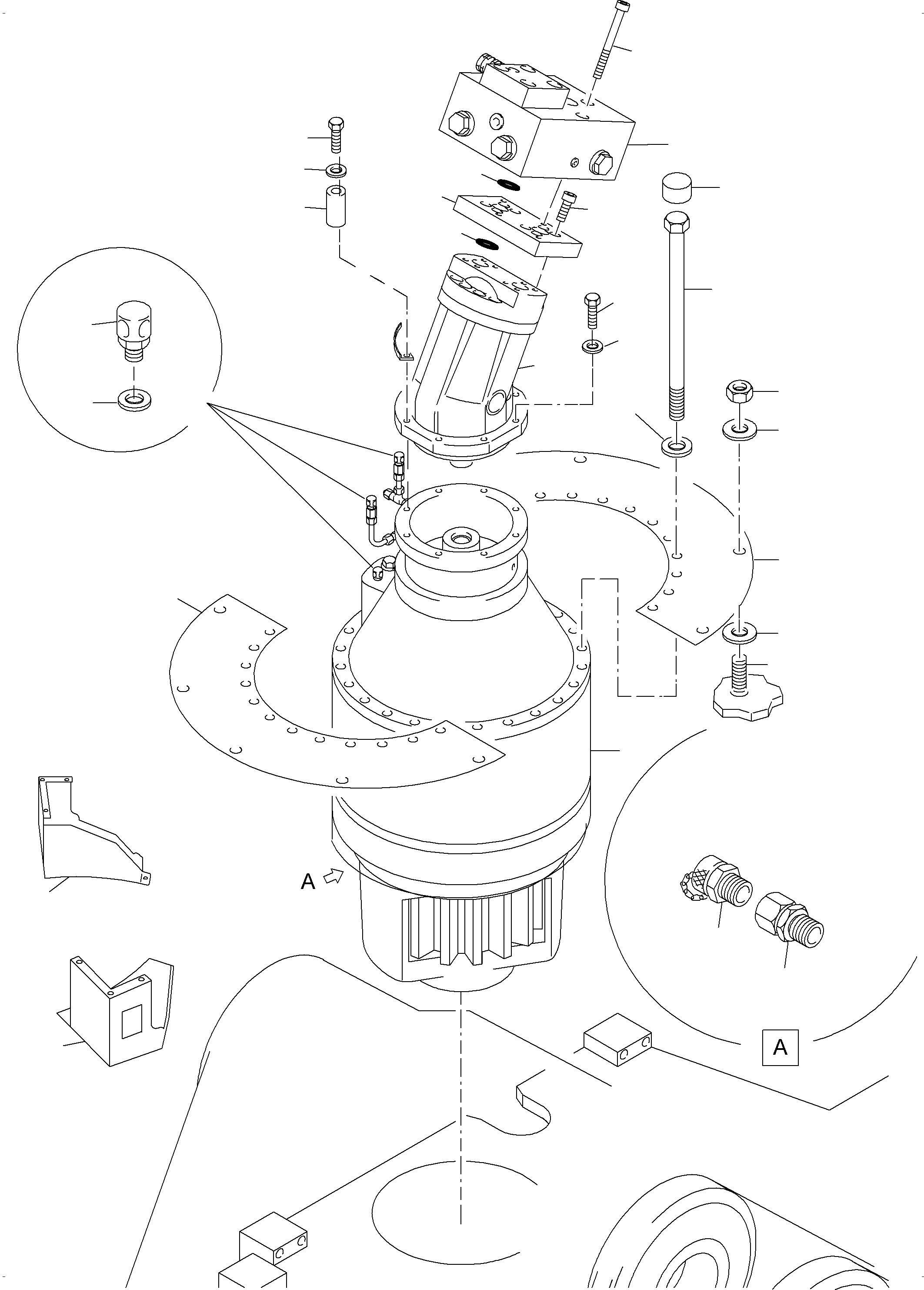 A

A