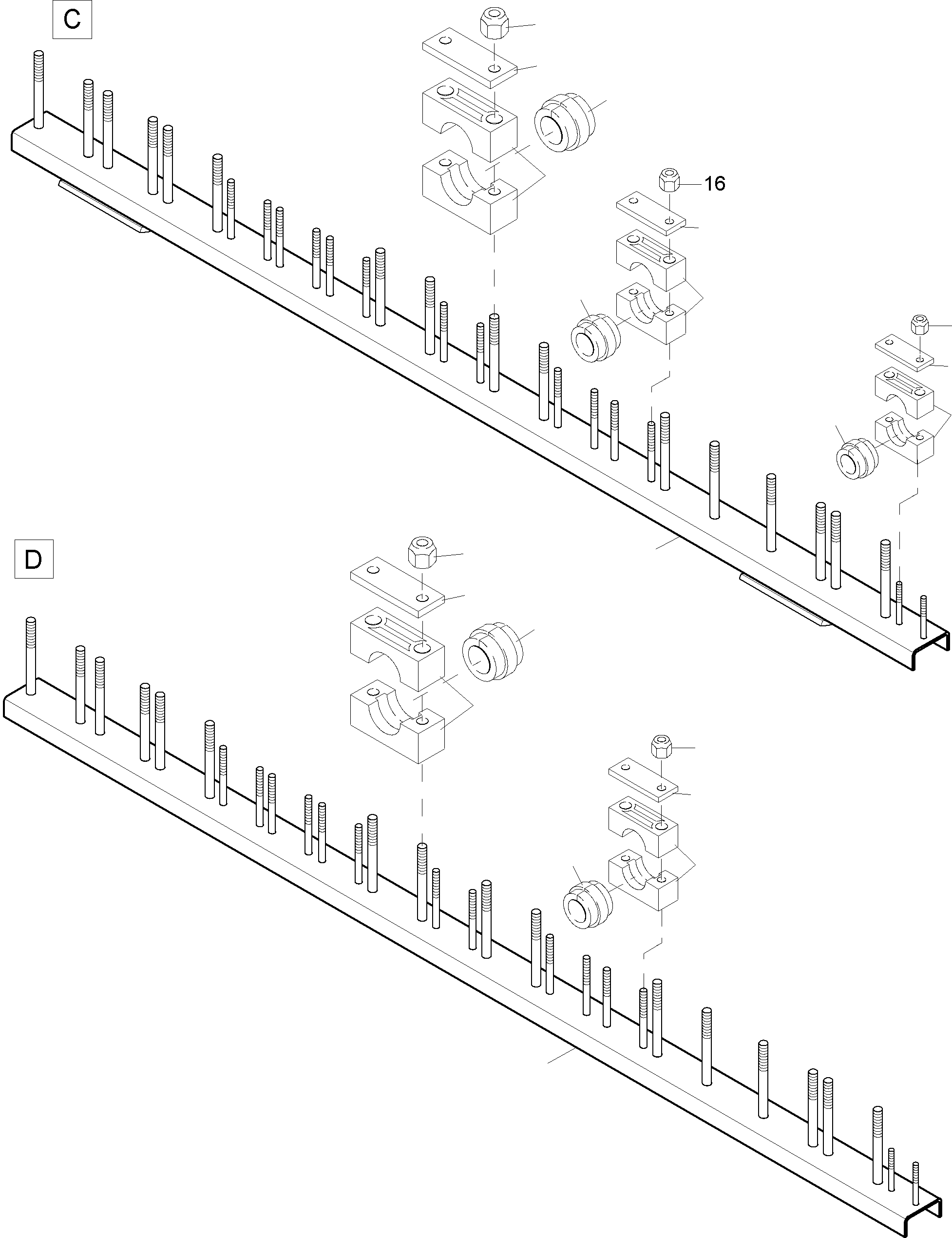 C

16

D