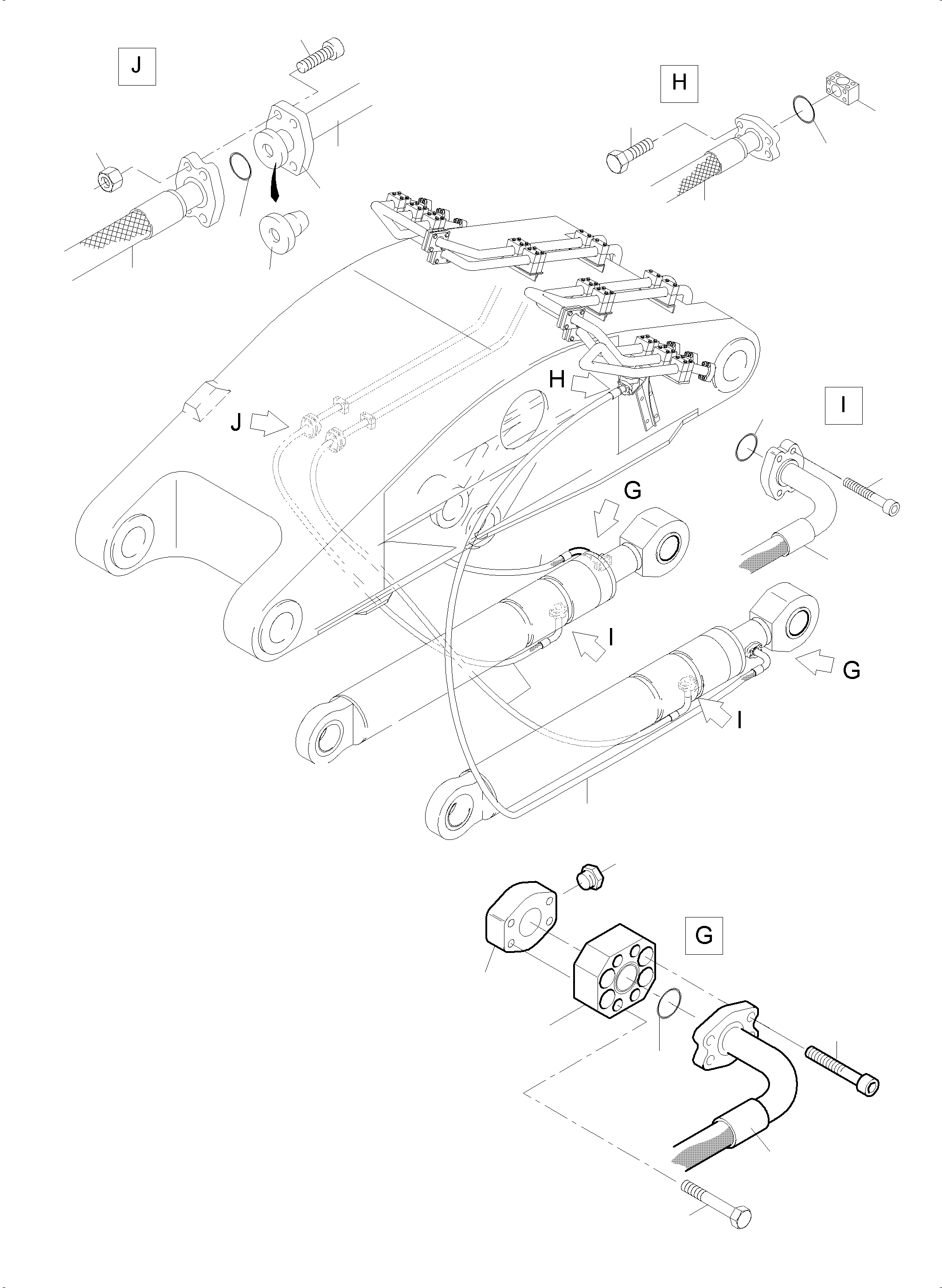 J

H

H

J

I

G

I

G

I

G