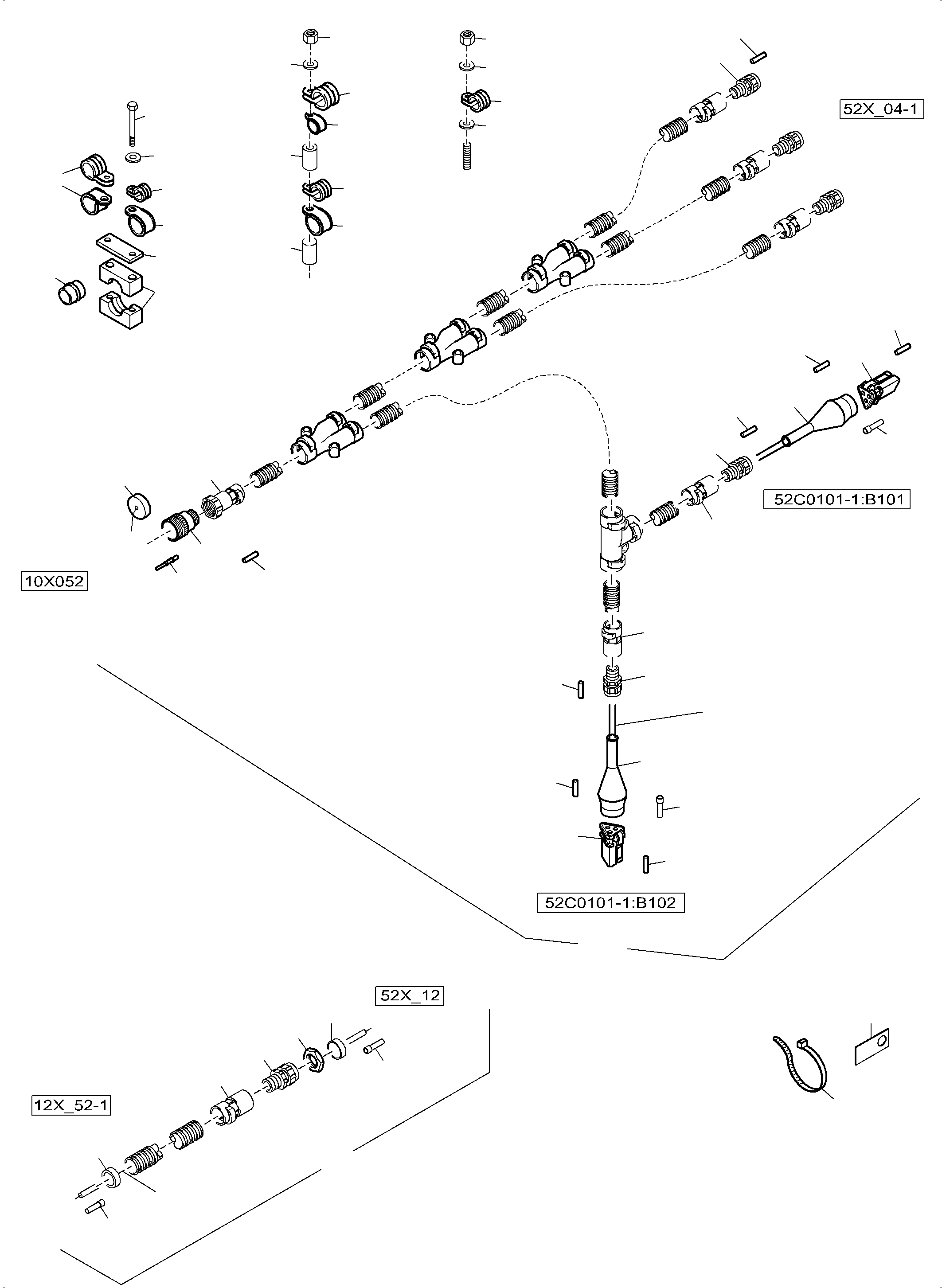 52X_04-1

52C0101-1:B101

10X052

52C0101-1:B102

52X_12

12X_52-1