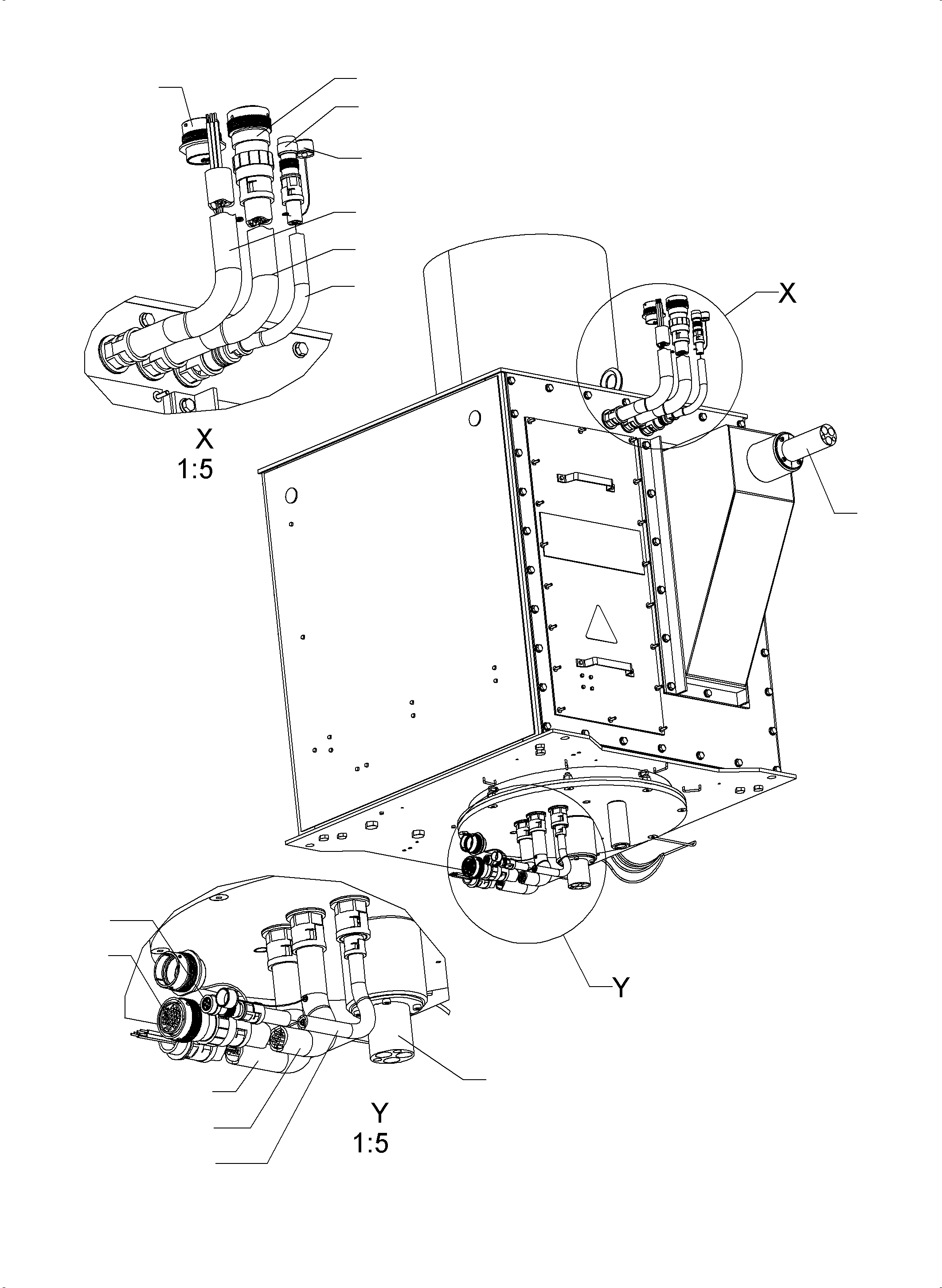 X
1:5

X

Y

Y
1:5