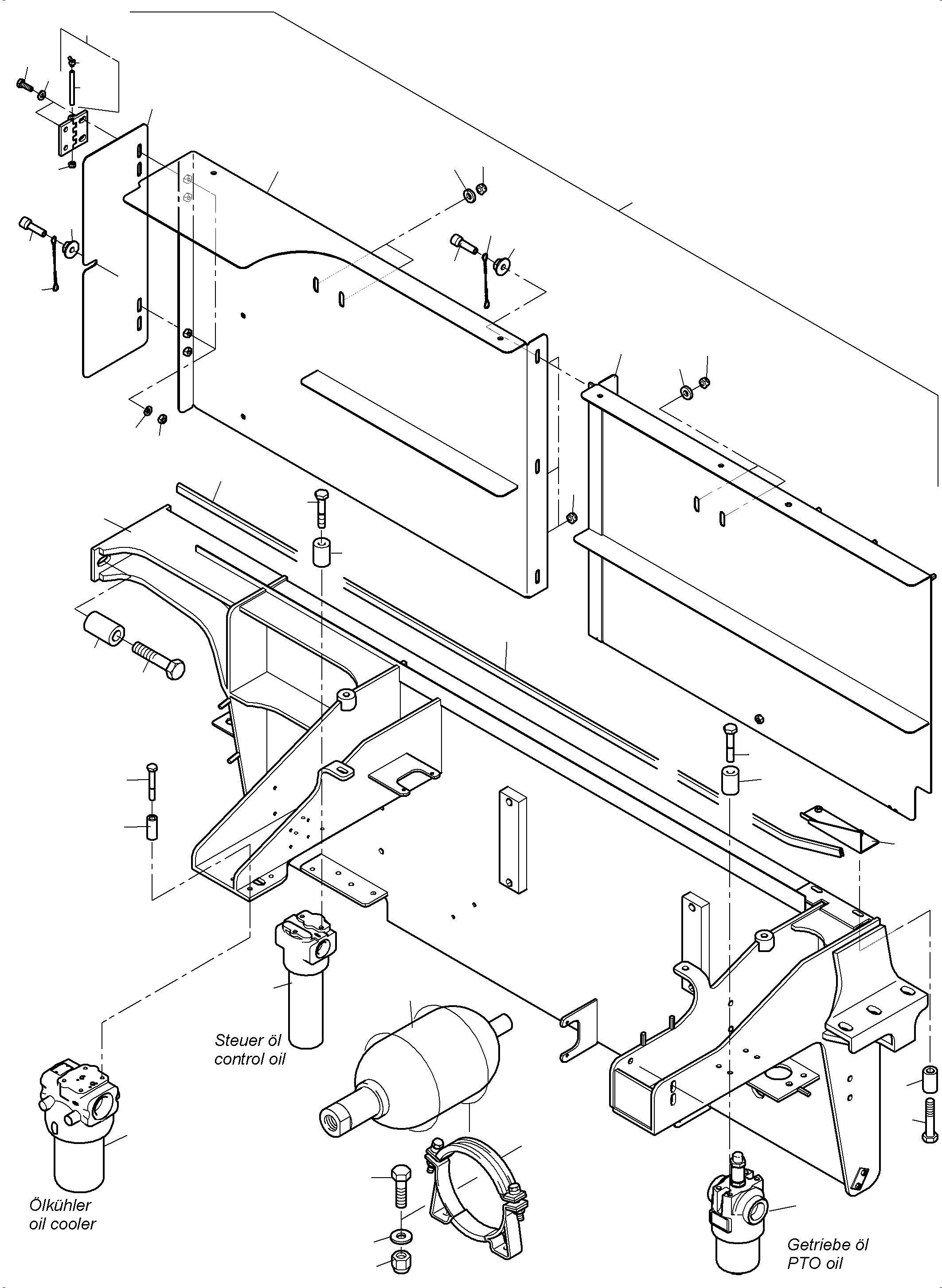 Steuer öl
control oil

Ölkühler
oil cooler

Getriebe öl
PTO oil