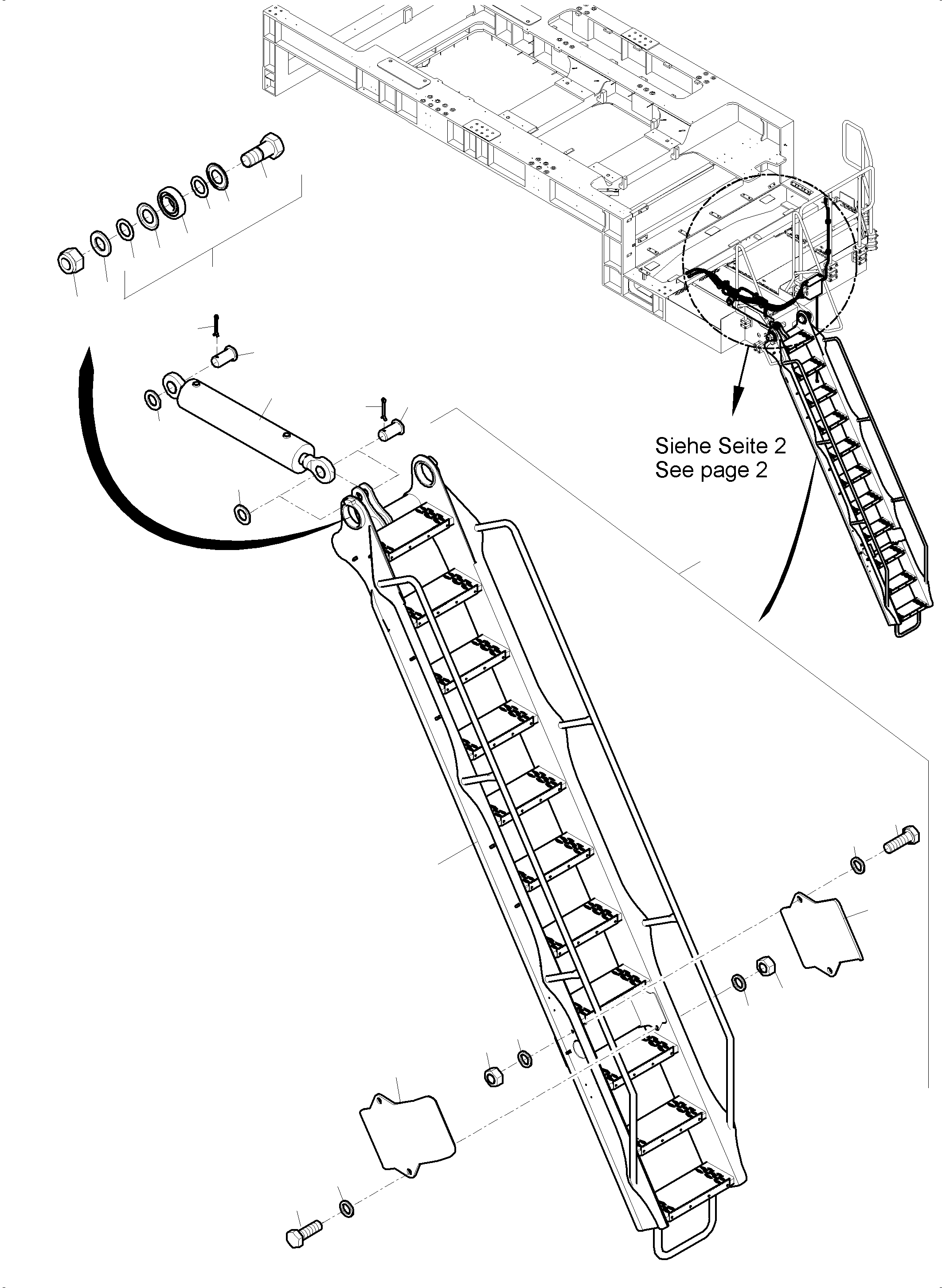 Siehe Seite 2
See page 2