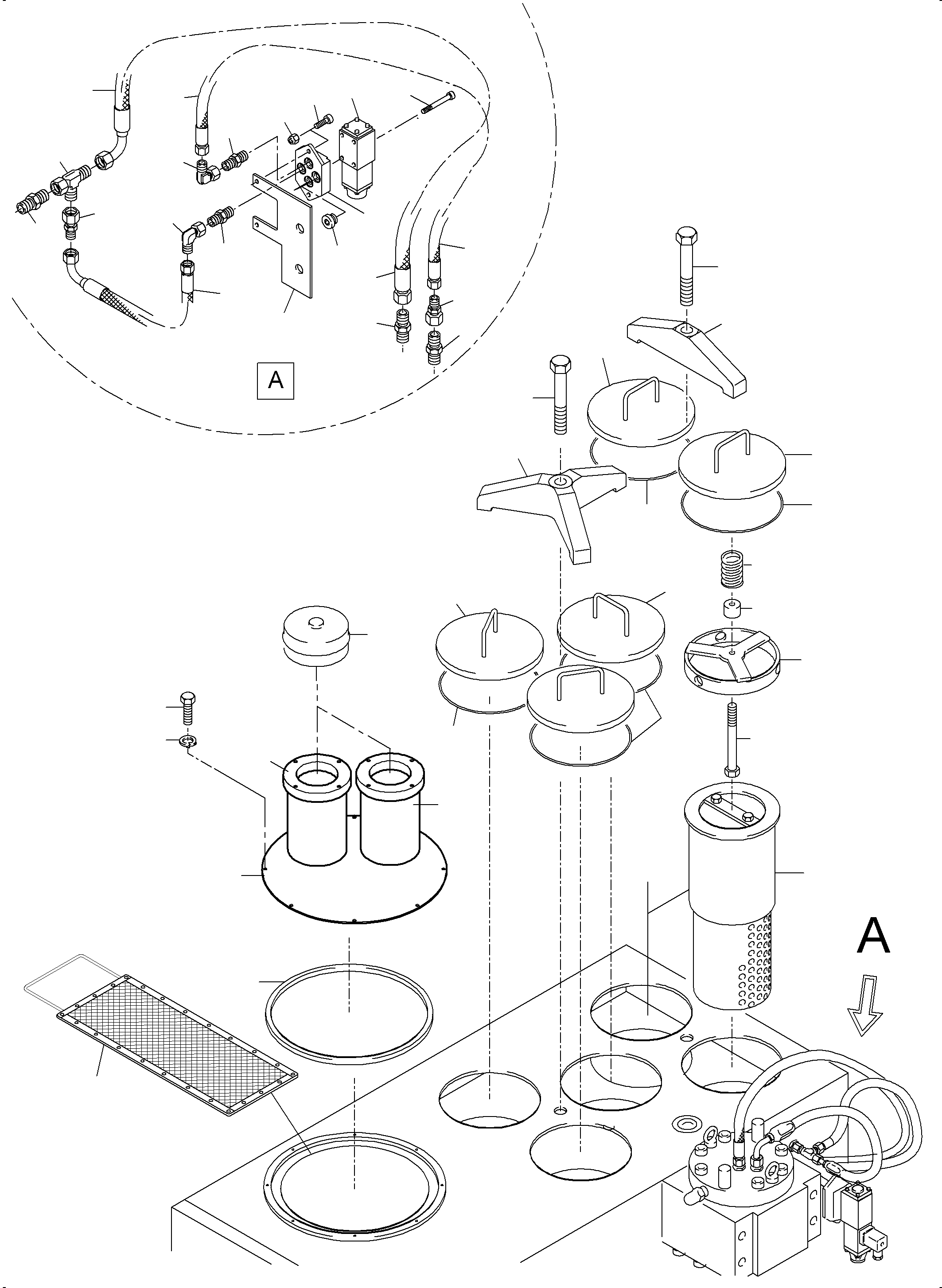 A

A