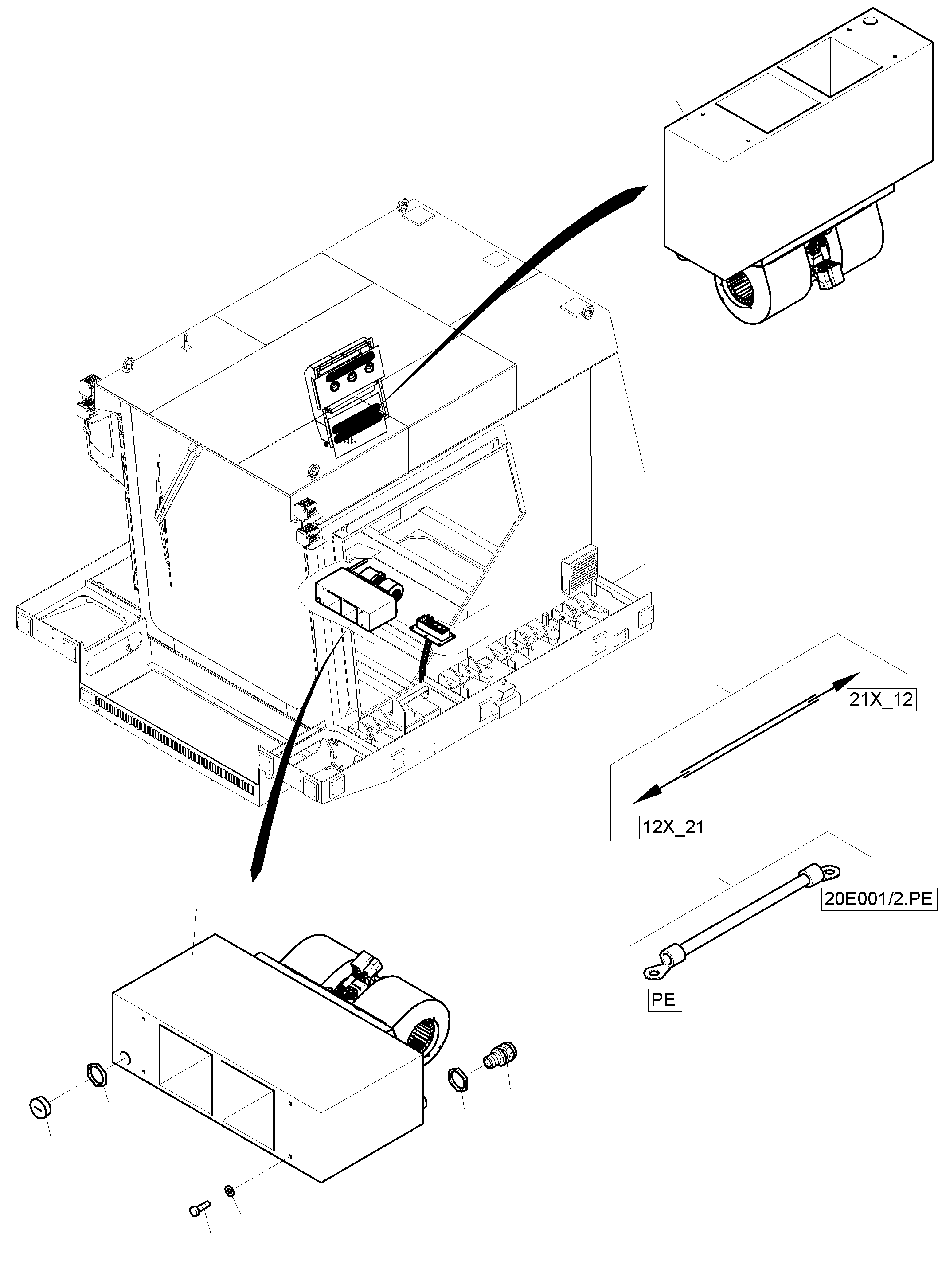 21X_12

12X_21

20E001/2.PE

PE