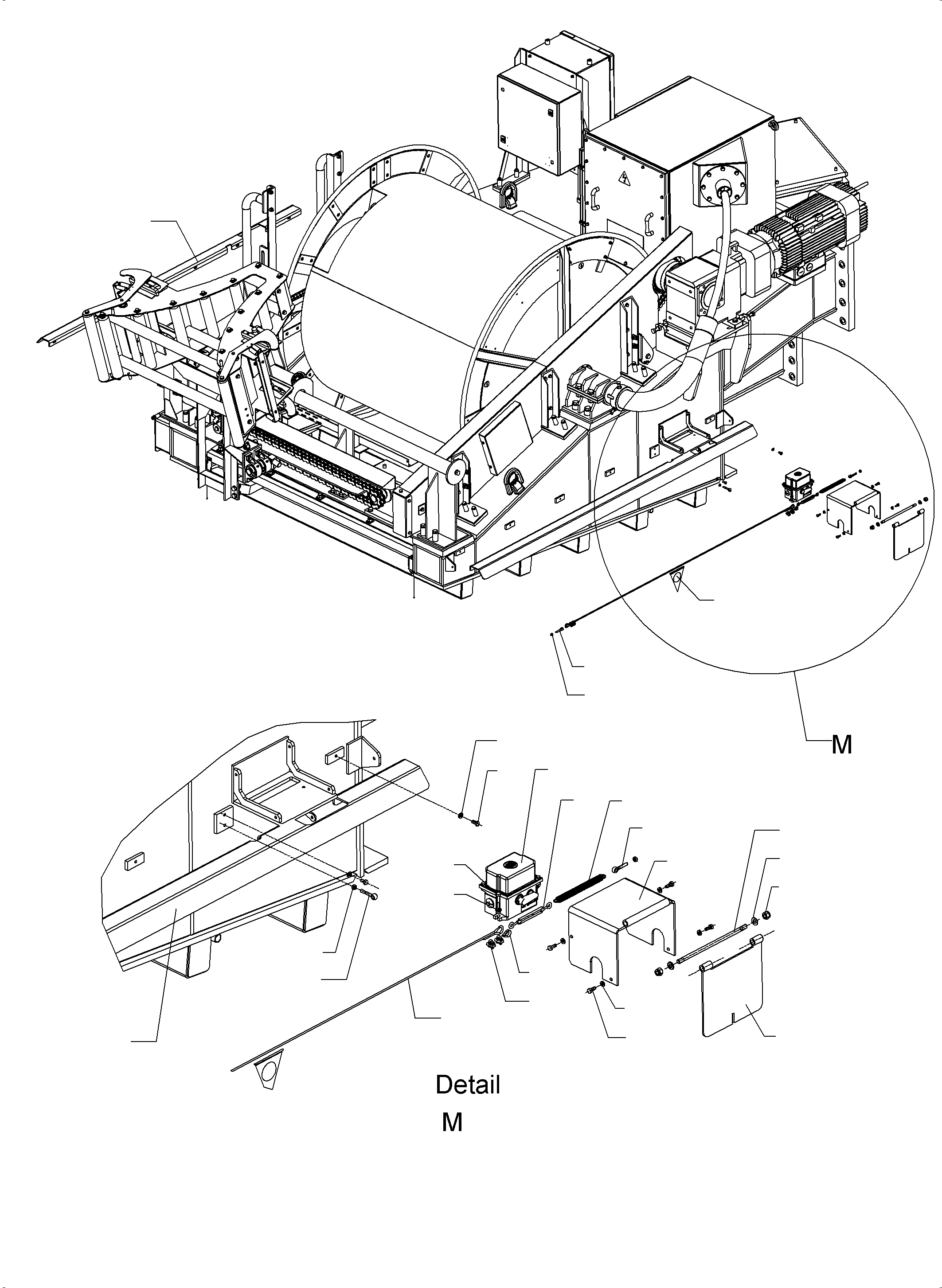 M

Detail
M