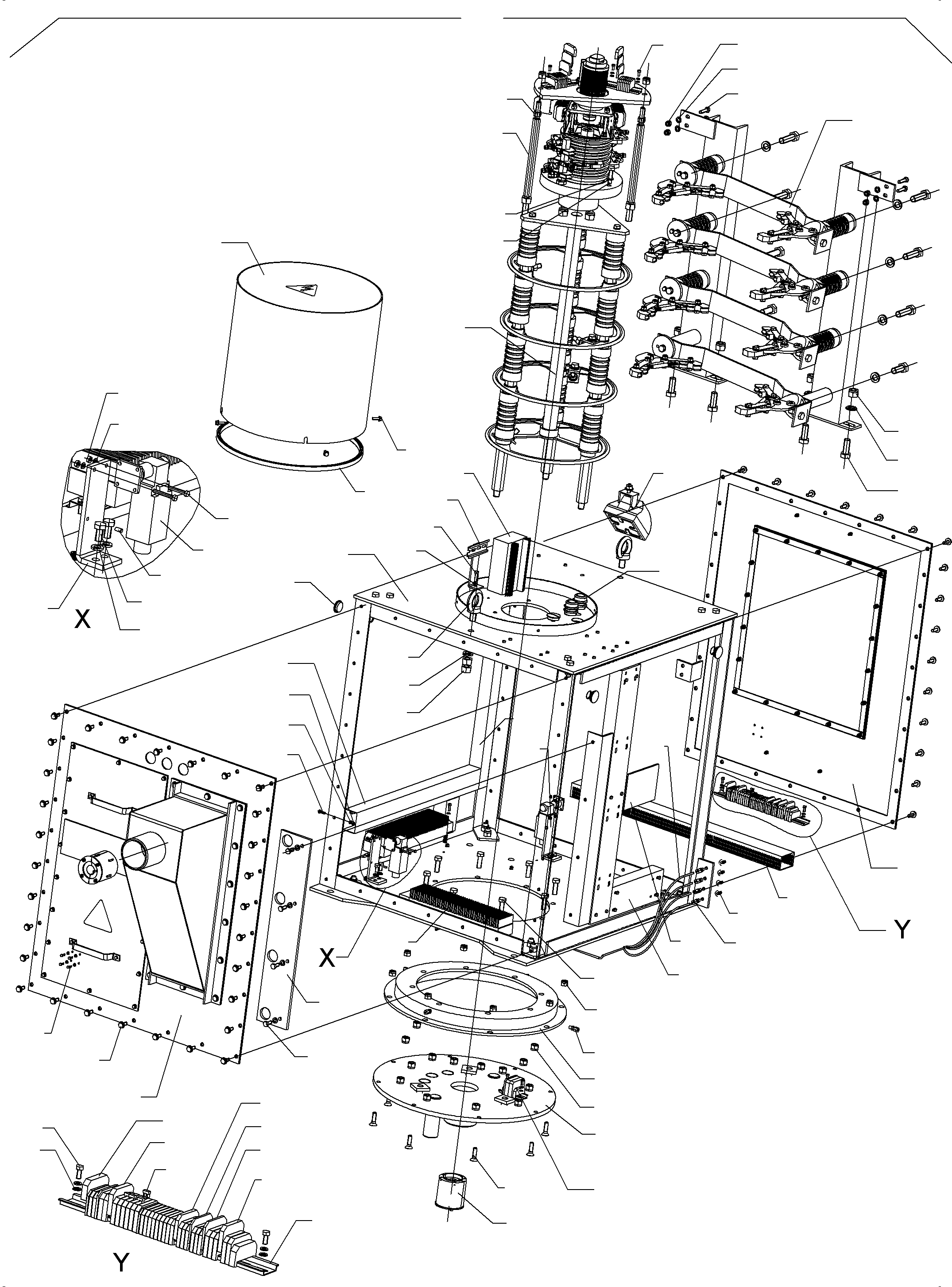 X

X

Y

Y