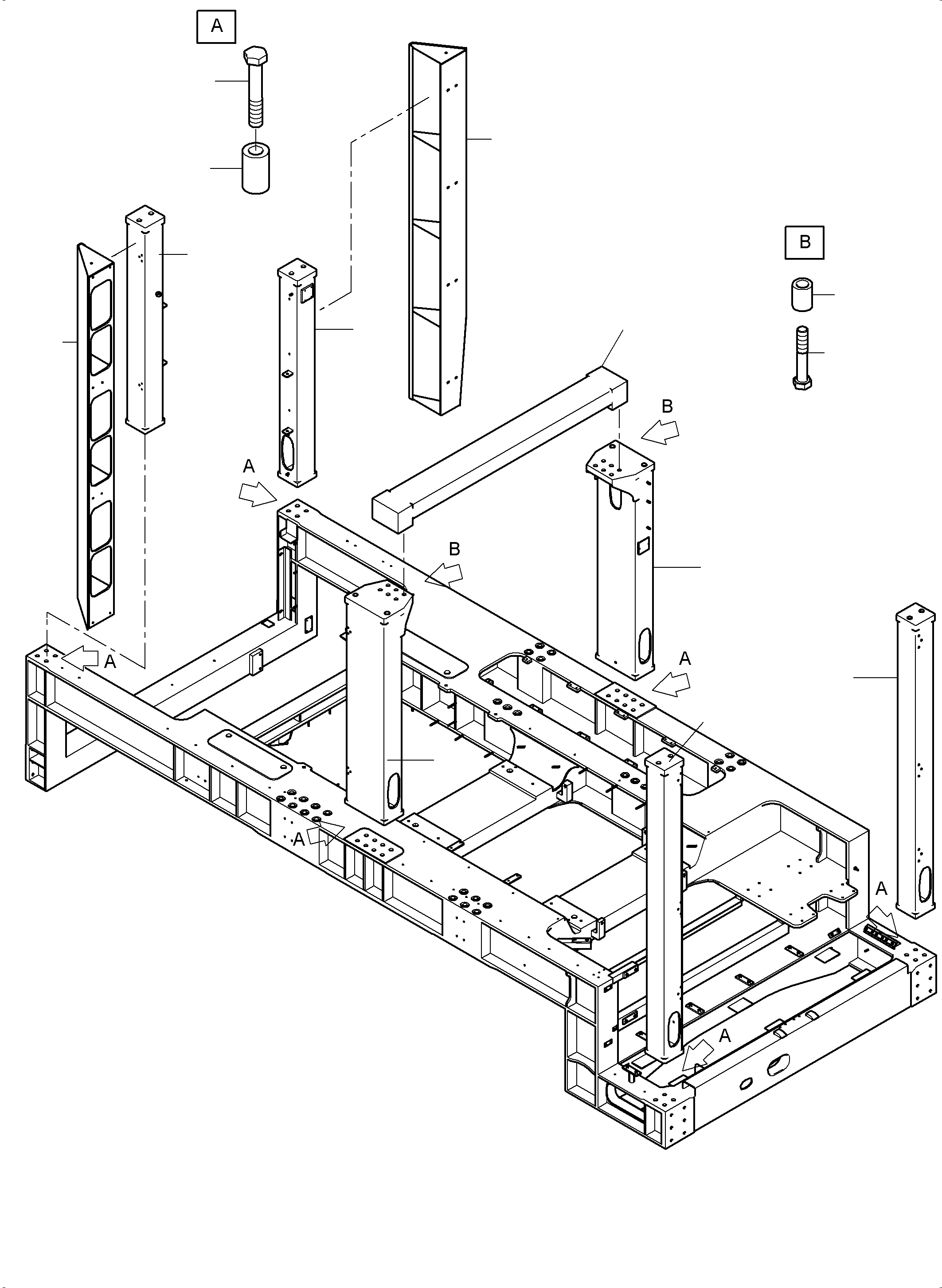 A

B

B

A

B

A

A

A

A

A