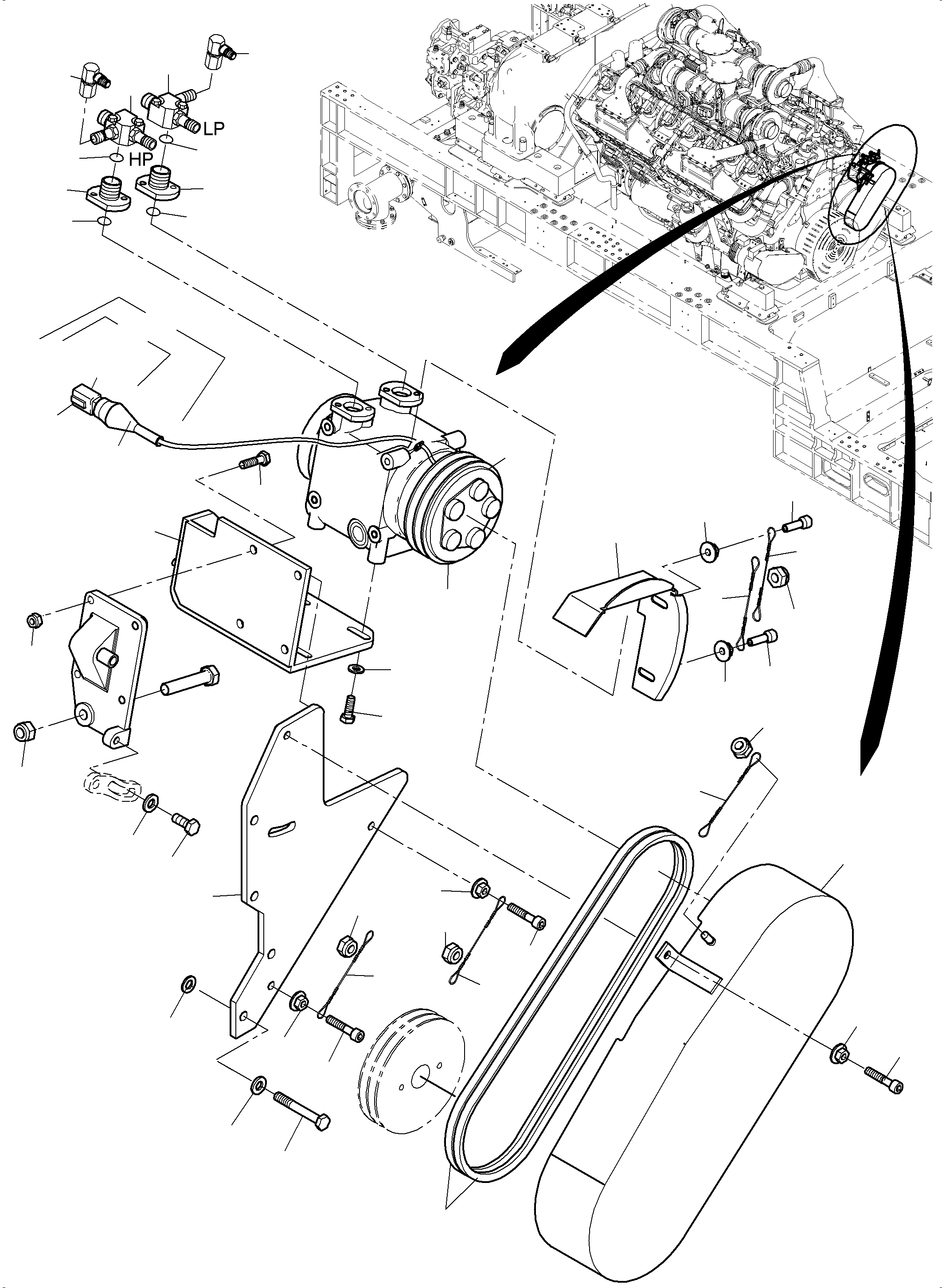 LP
HP