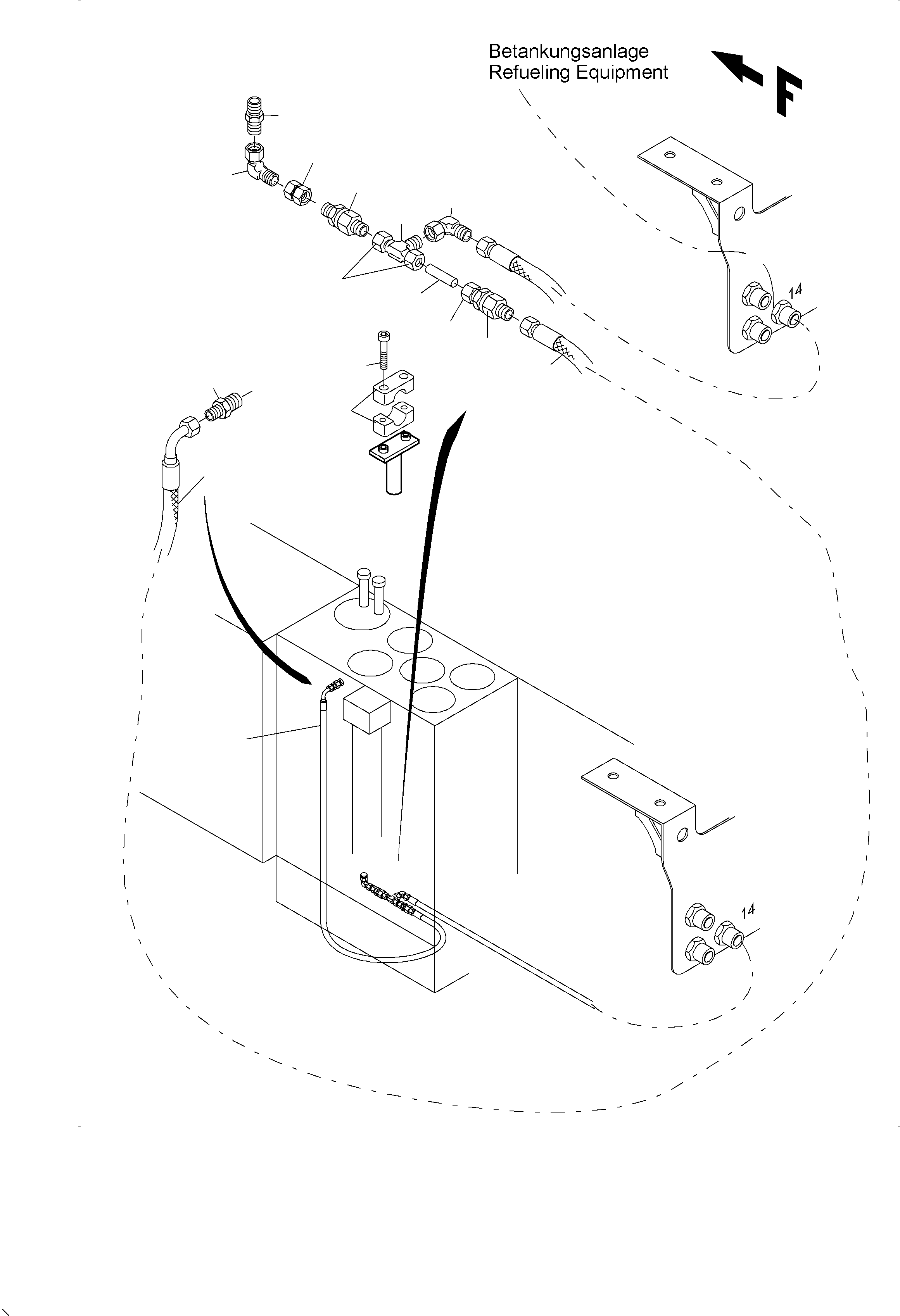 Betankungsanlage
Refueling Equipment

F

14

14