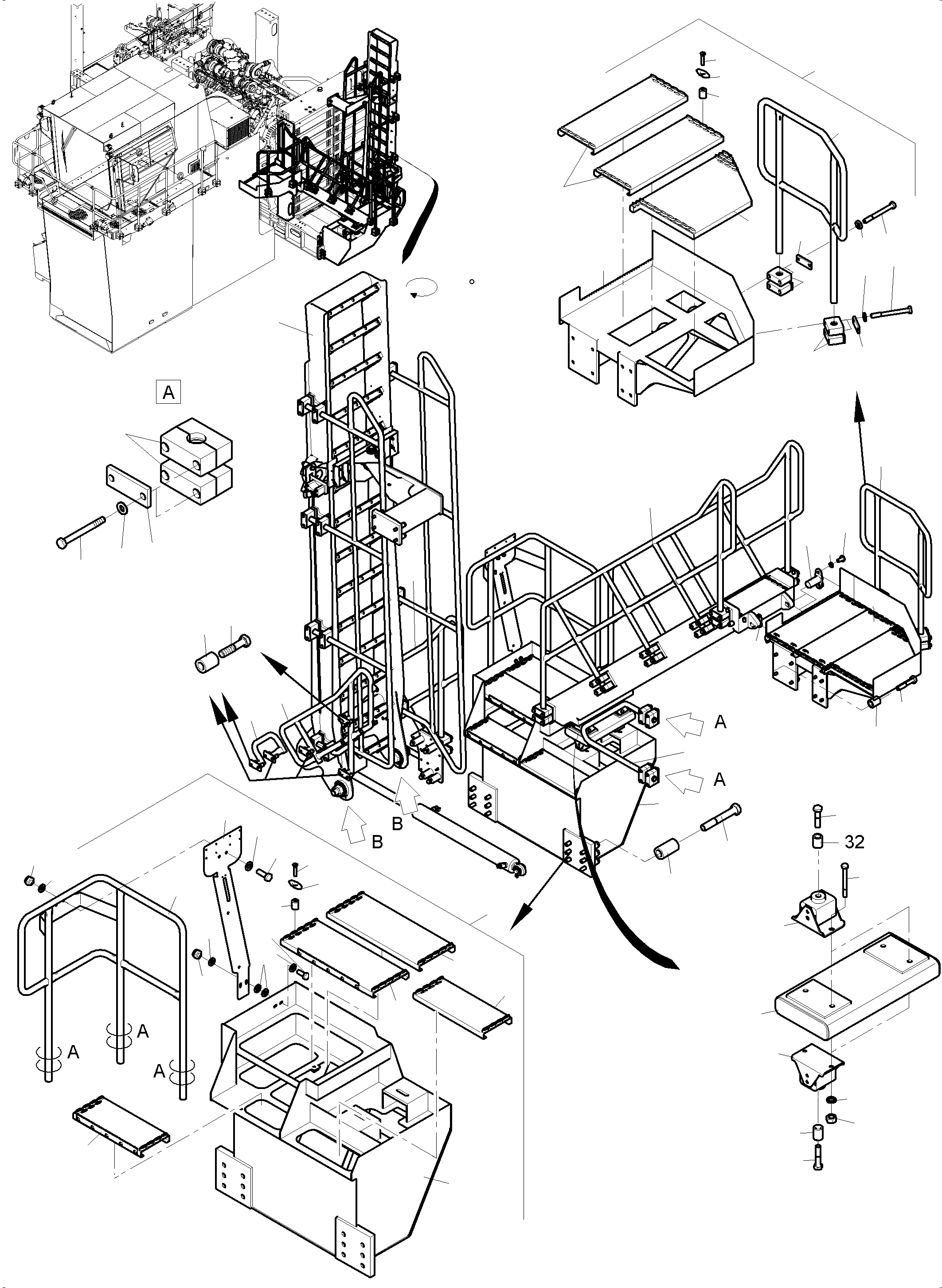 A

A

A

B

B

32

A

A

A