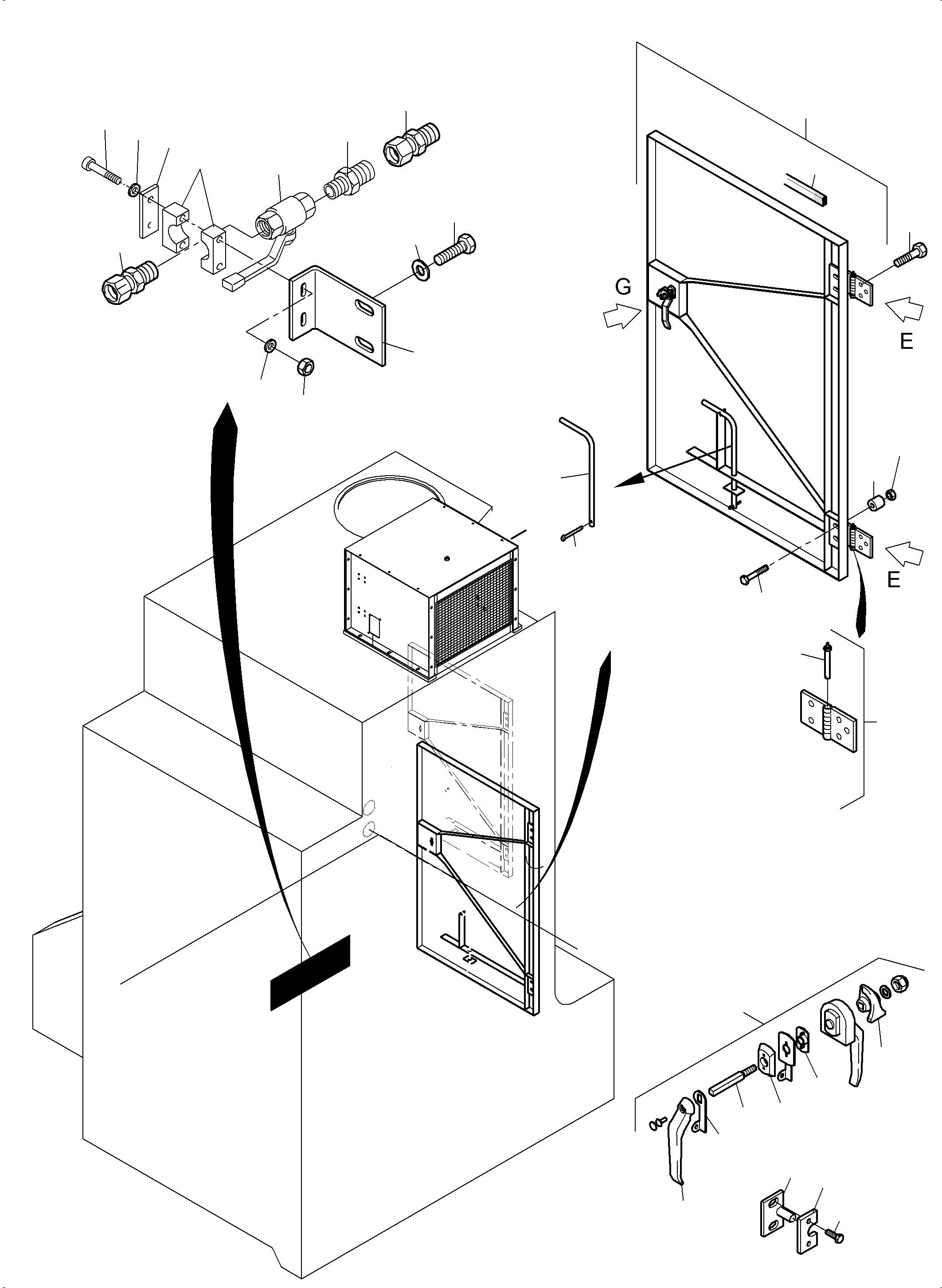 G

E

E