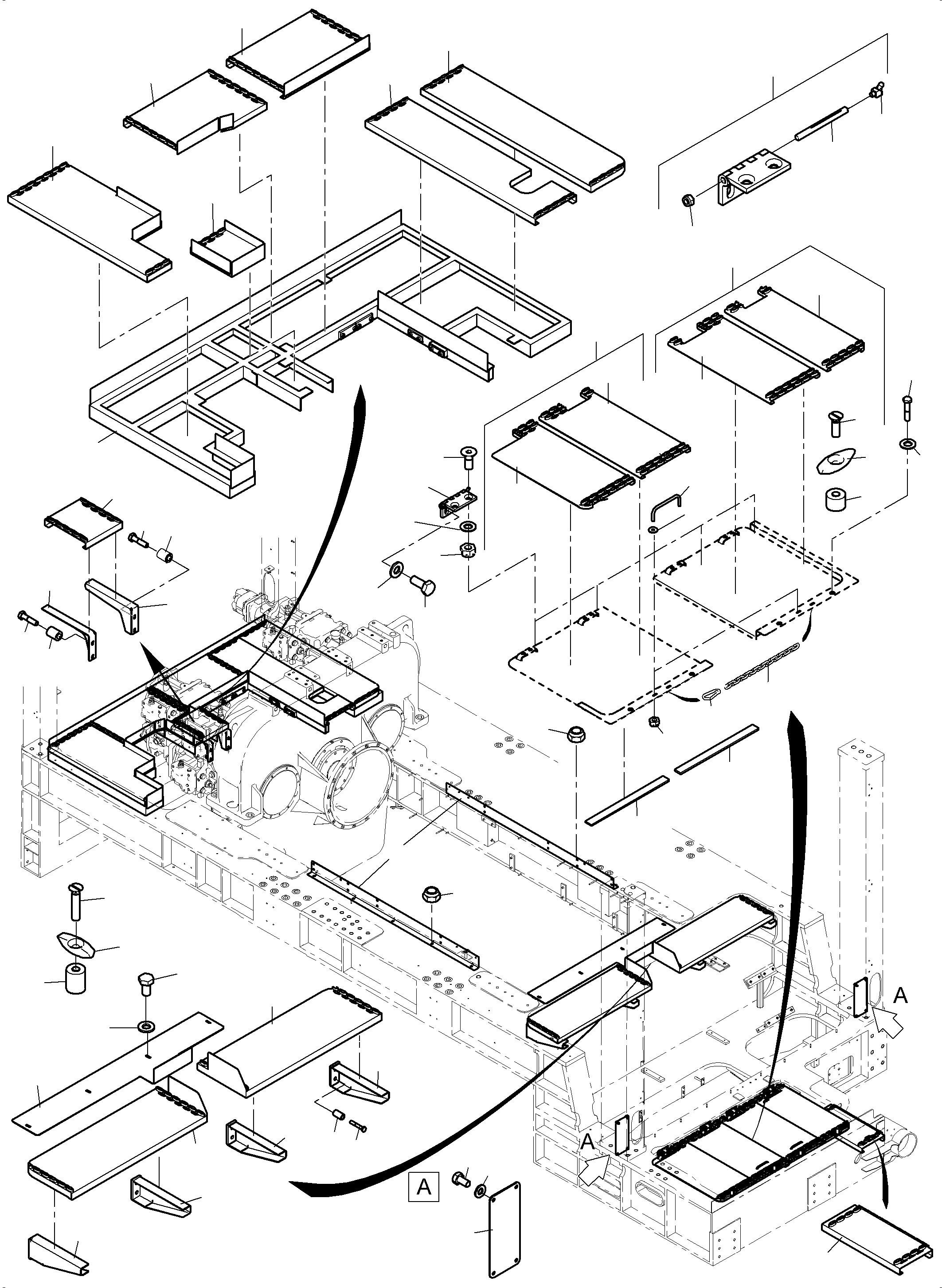 A

A

A