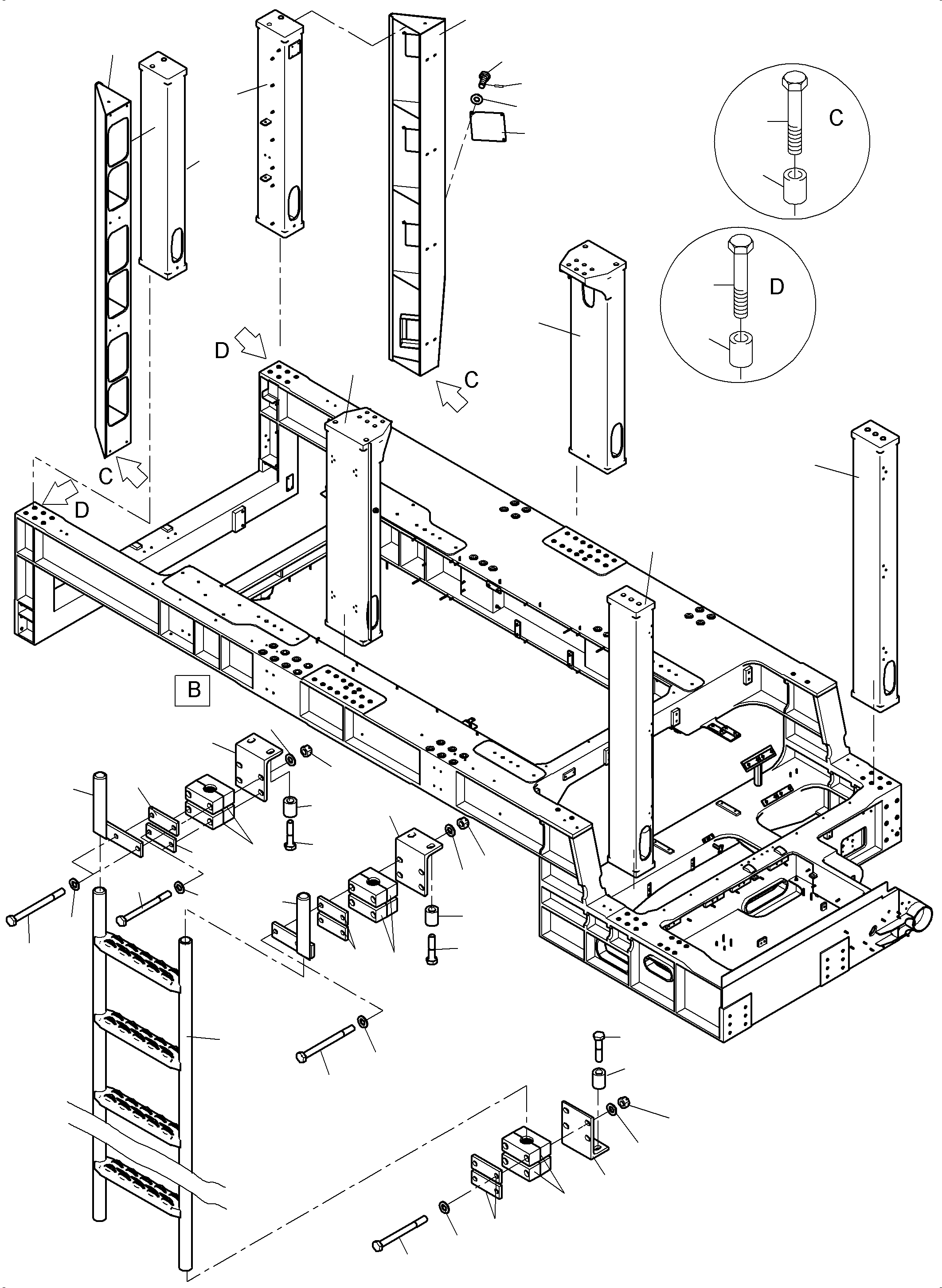 C

D

D

C

C

D

B